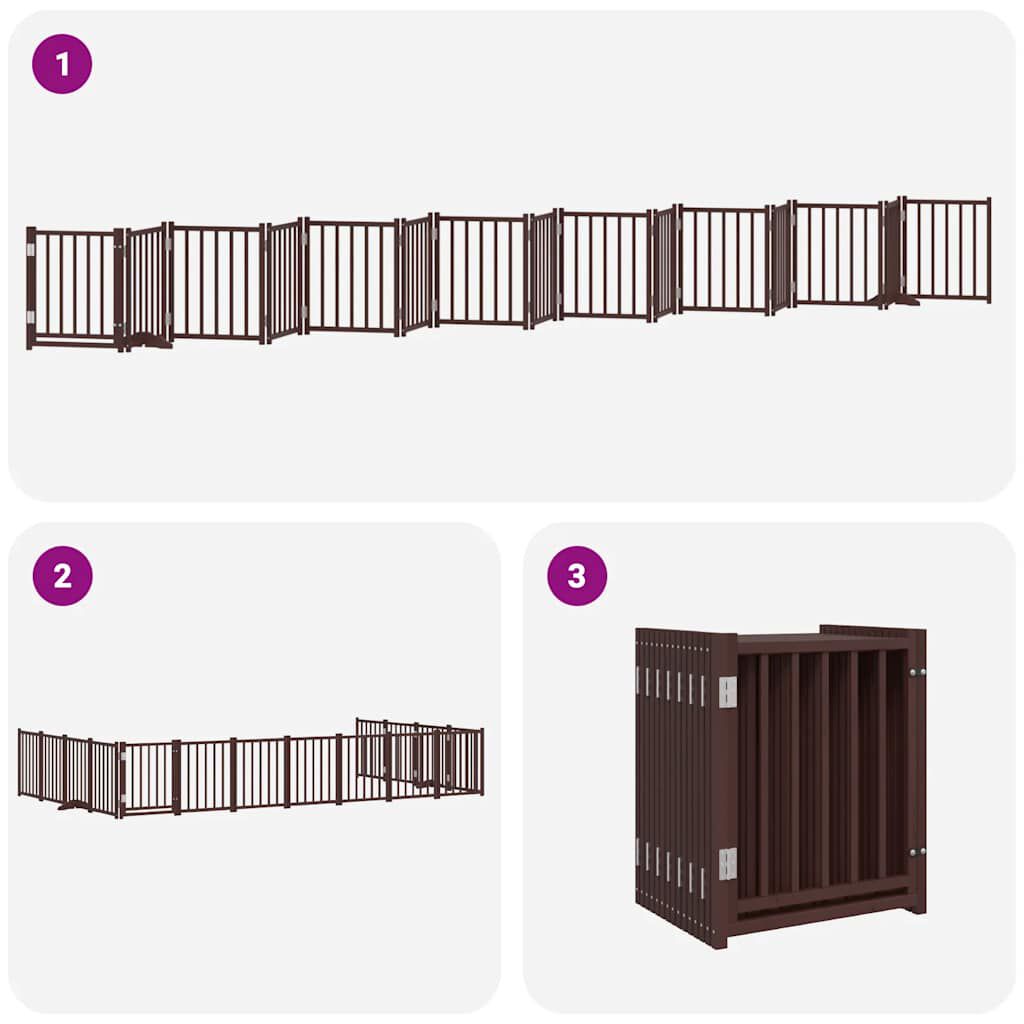 1

2

3