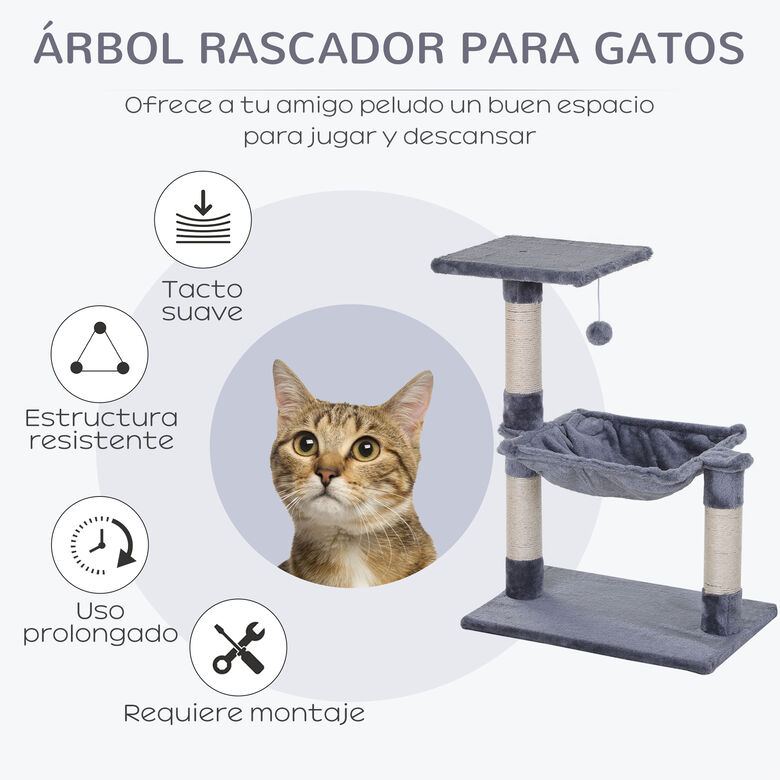 ÁRBOL RASCADOR PARA GATOS

Ofrece a tu amigo peludo un buen espacio para jugar y descansar

Tacto suave

Estructura resistente

Uso prolongado

Requiere montaje