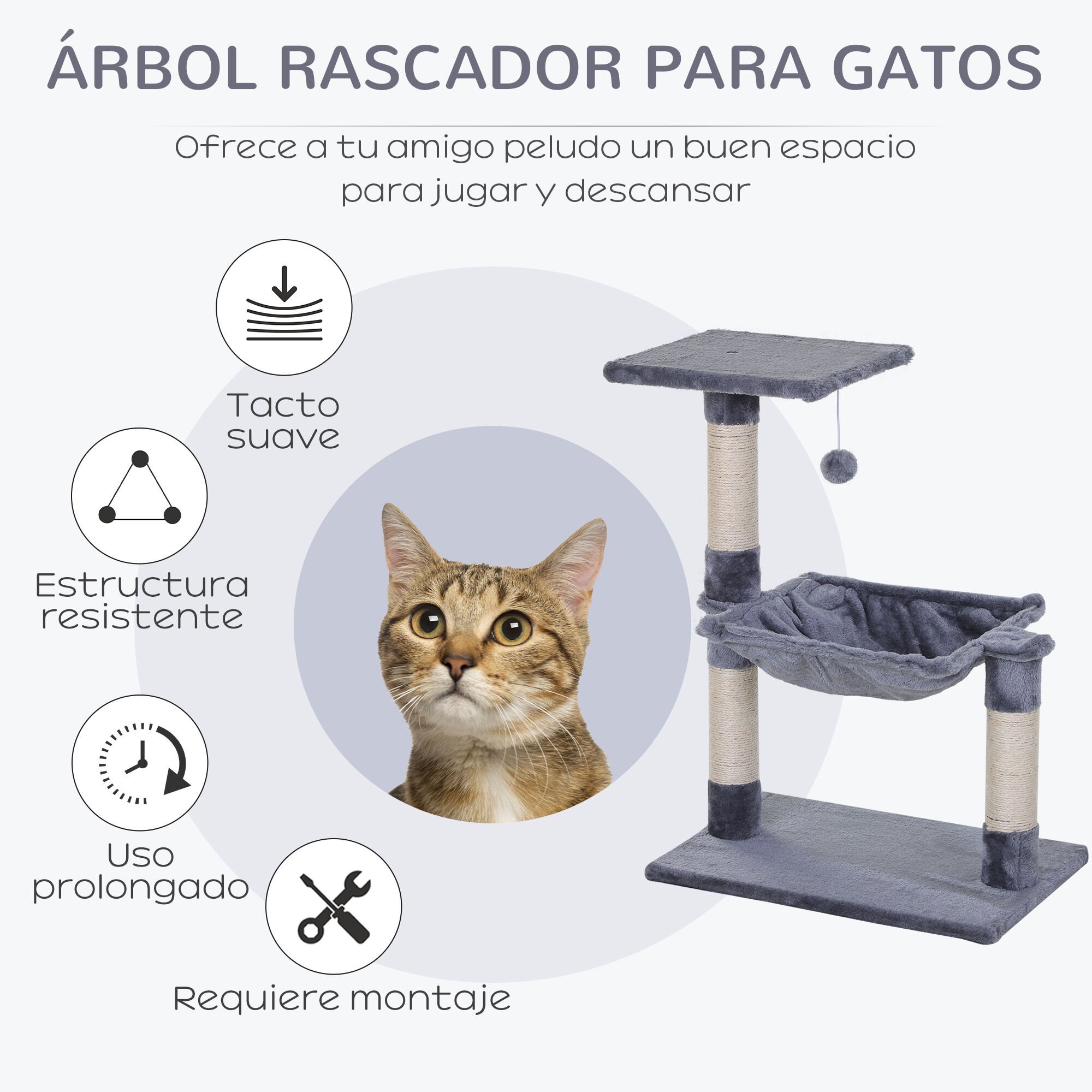 ÁRBOL RASCADOR PARA GATOS

Ofrece a tu amigo peludo un buen espacio para jugar y descansar

Tacto suave

Estructura resistente

Uso prolongado

Requiere montaje