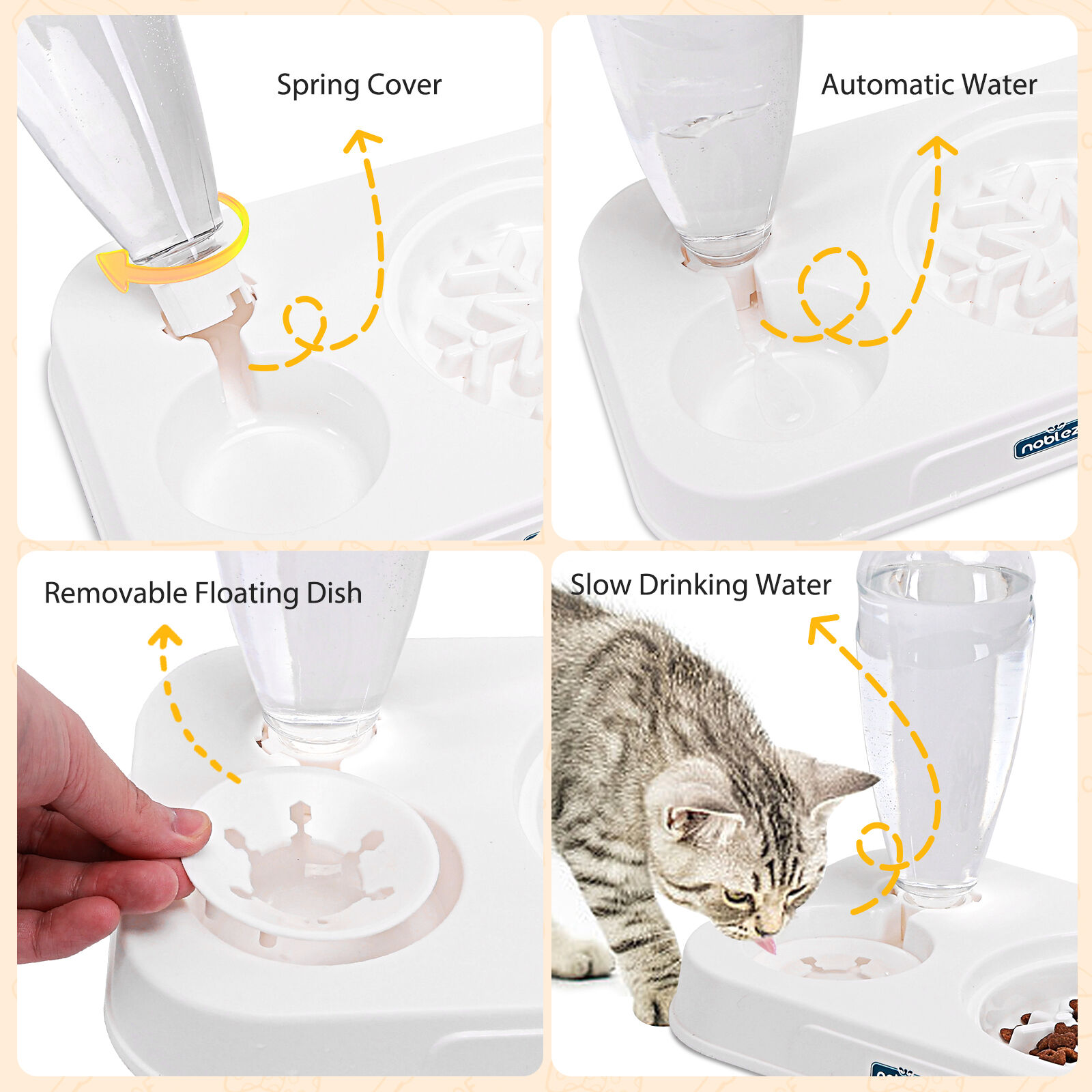 Spring Cover

Automatic Water

noblez

Removable Floating Dish

Slow Drinking Water