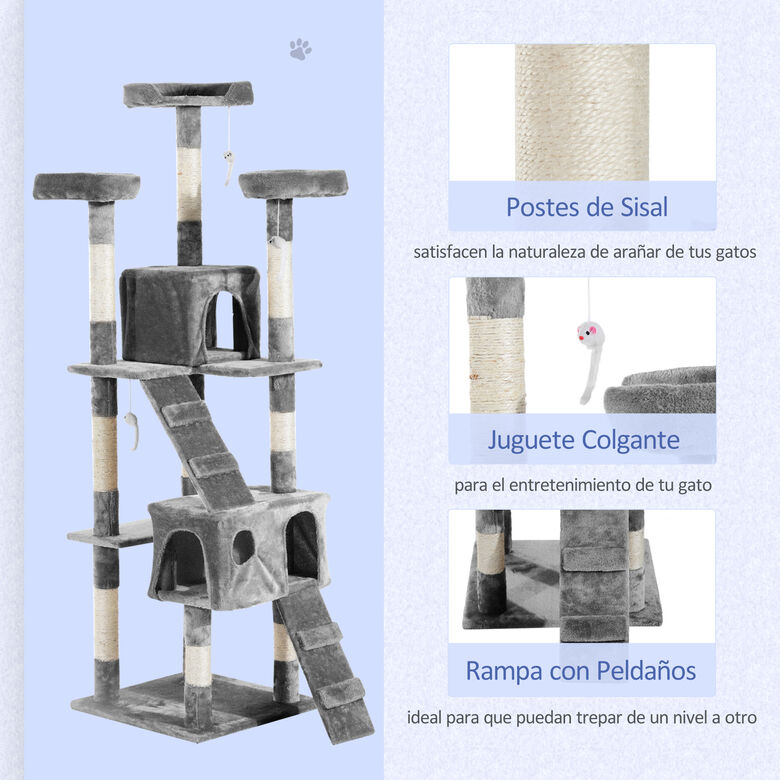 Postes de Sisal

satisfacen la naturaleza de arañar de tus gatos

Juguete Colgante

para el entretenimiento de tu gato

Rampa con Peldaños

ideal para que puedan trepar de un nivel a otro