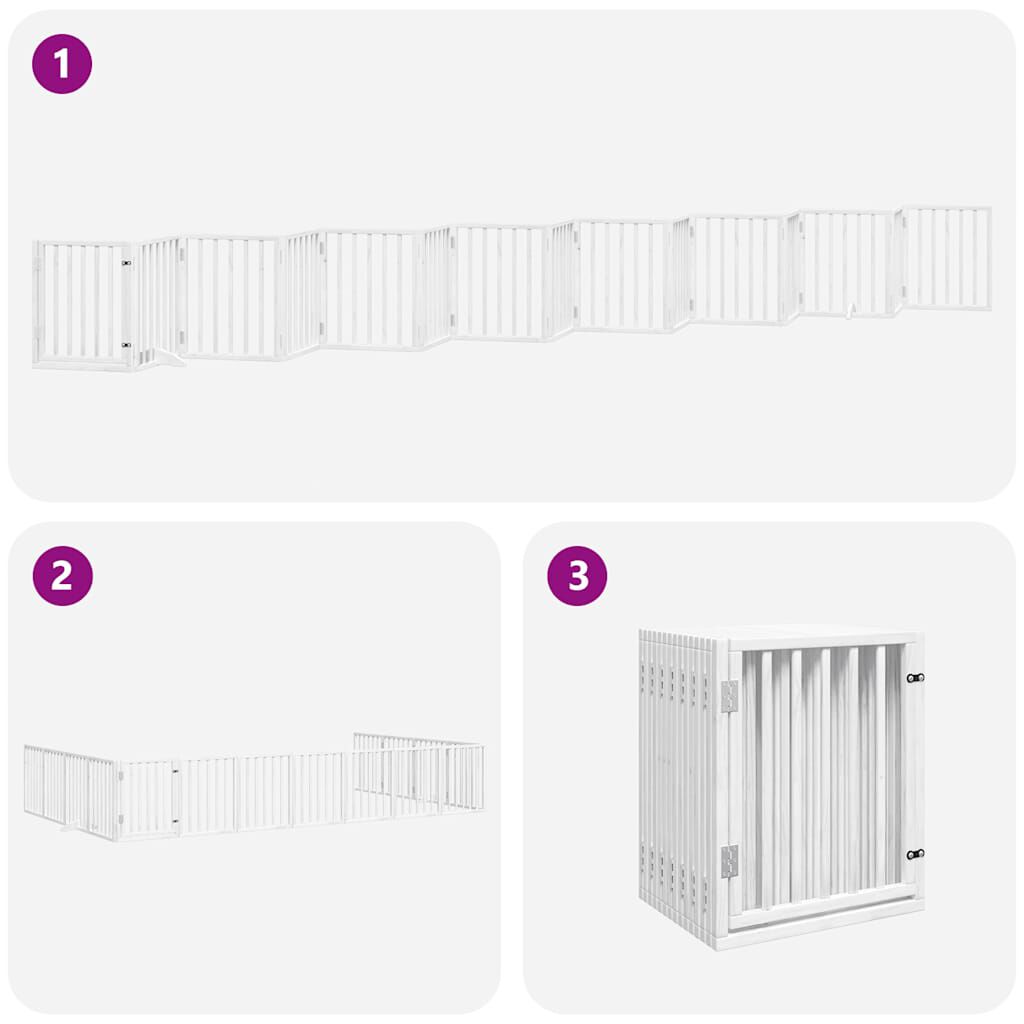 1

2

3