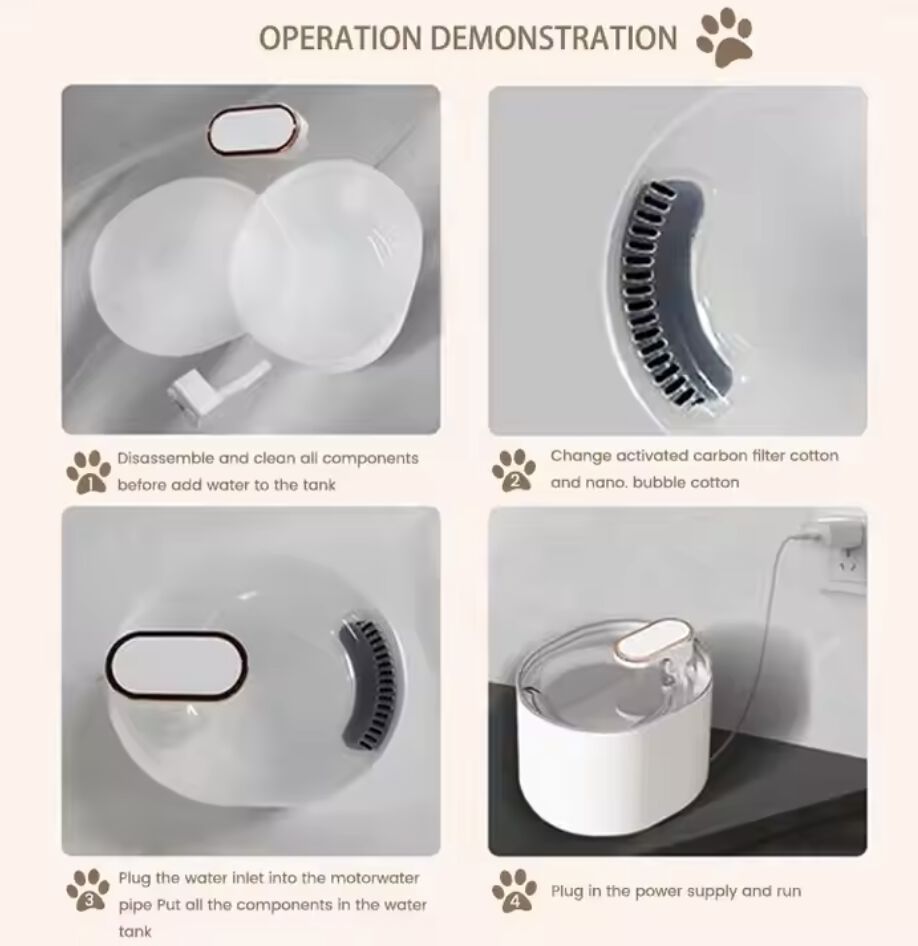 OPERATION DEMONSTRATION

1 Disassemble and clean all components before add water to the tank

2 Change activated carbon filter cotton and nano. bubble cotton

3 Plug the water inlet into the motorwater pipe Put all the components in the water tank

4 Plug in the power supply and run