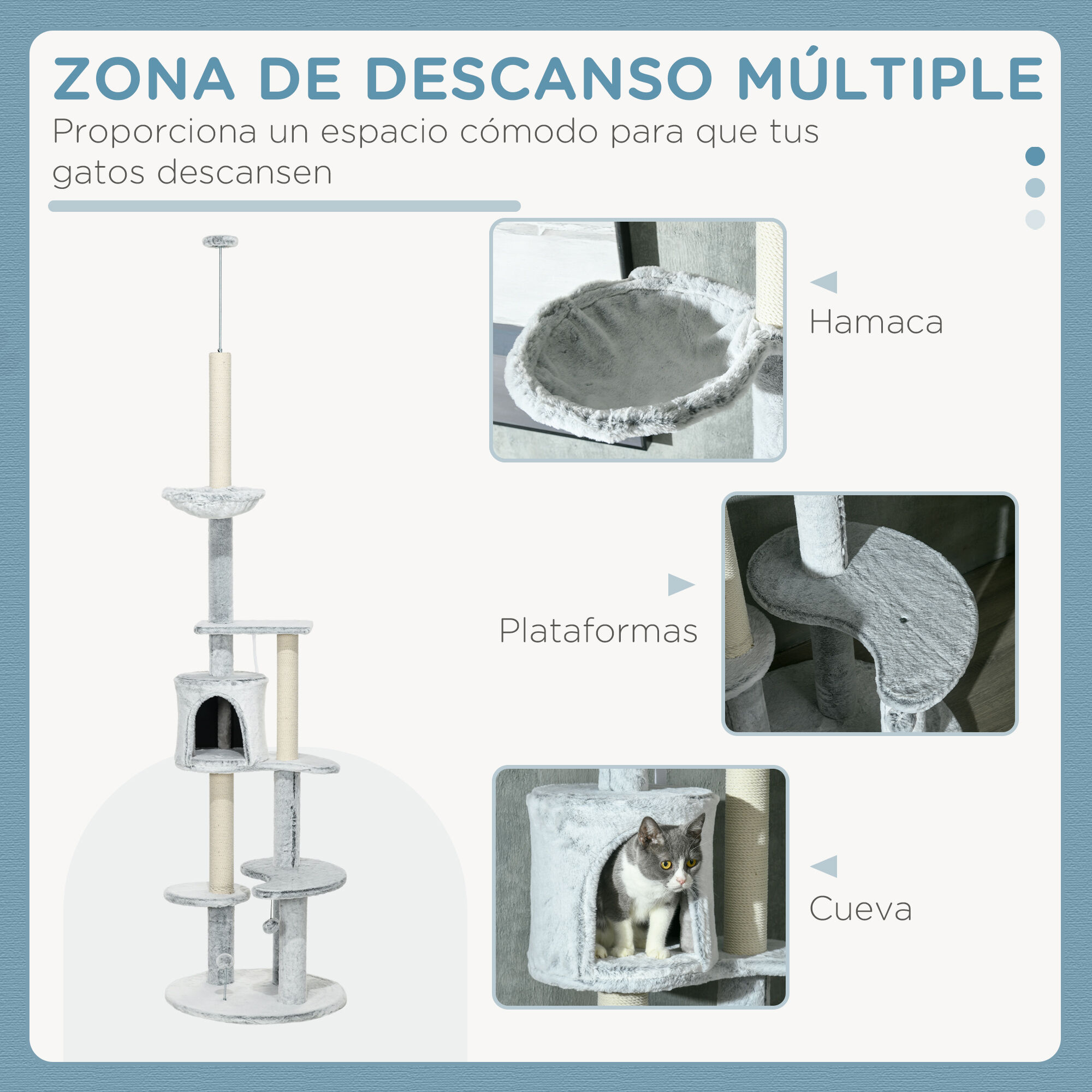 ZONA DE DESCANSO MÚLTIPLE

Proporciona un espacio cómodo para que tus gatos descansen

Hamaca

Plataformas

Cueva