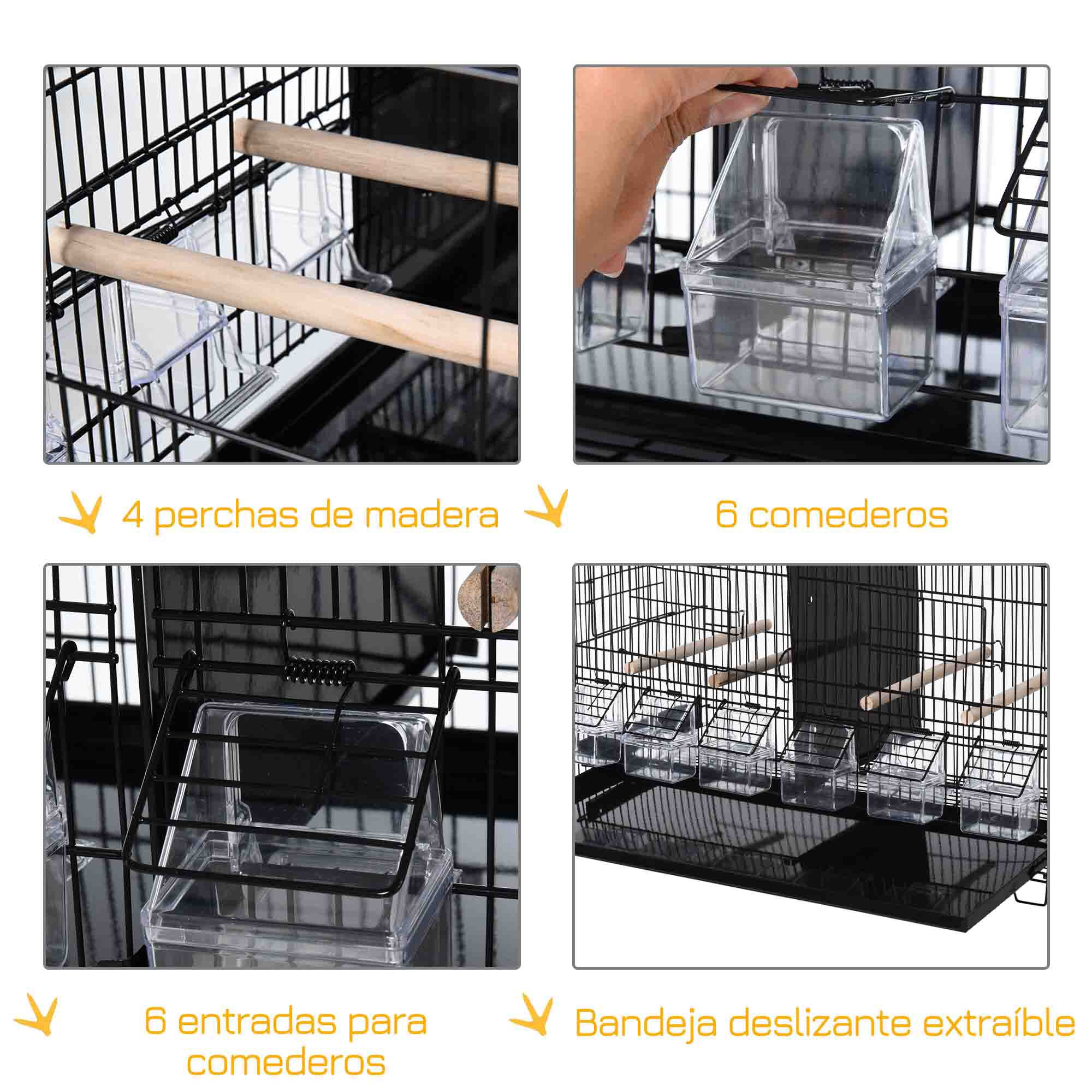 4 perchas de madera

6 comederos

6 entradas para comederos

Bandeja deslizante extraíble