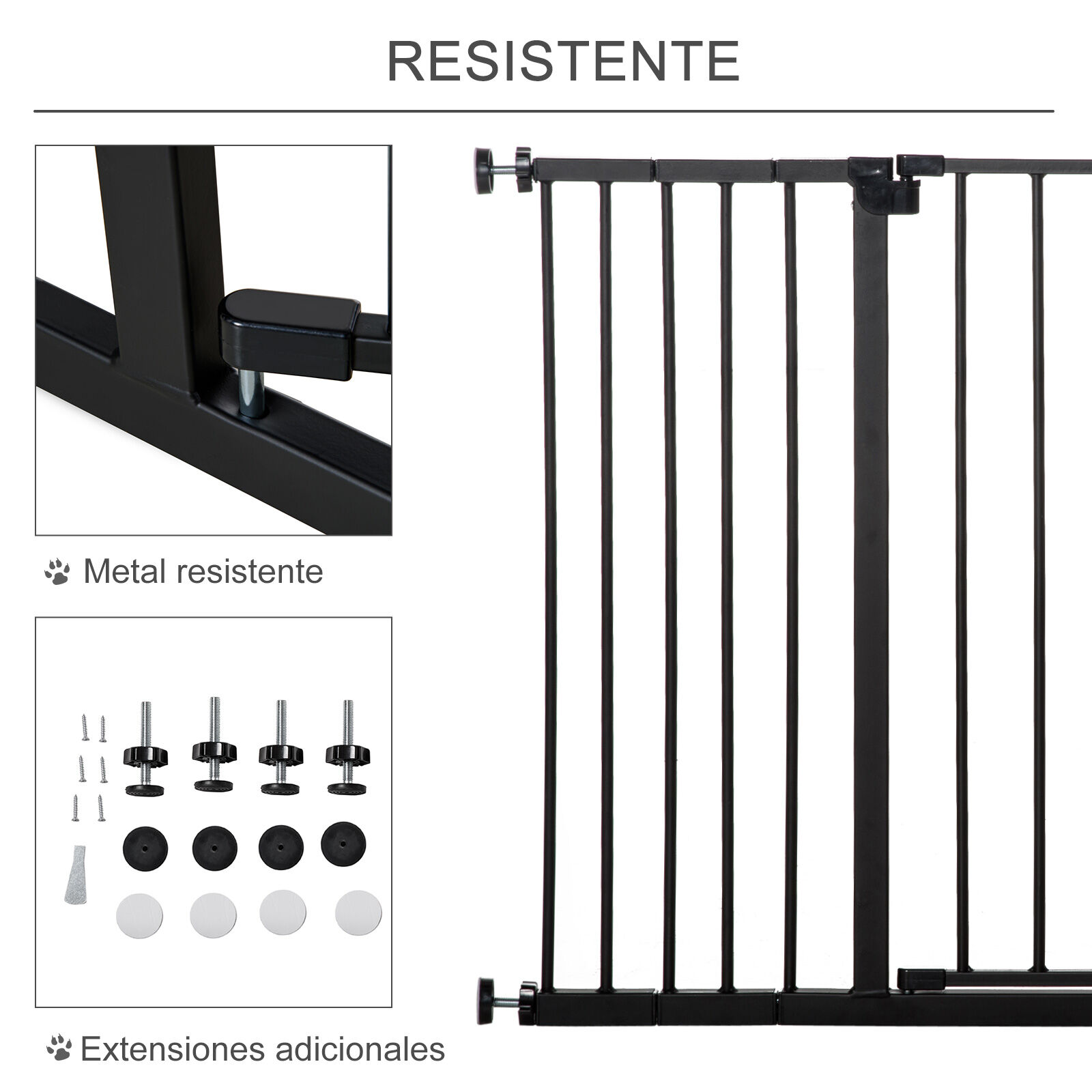 RESISTENTE

Metal resistente

Extensiones adicionales