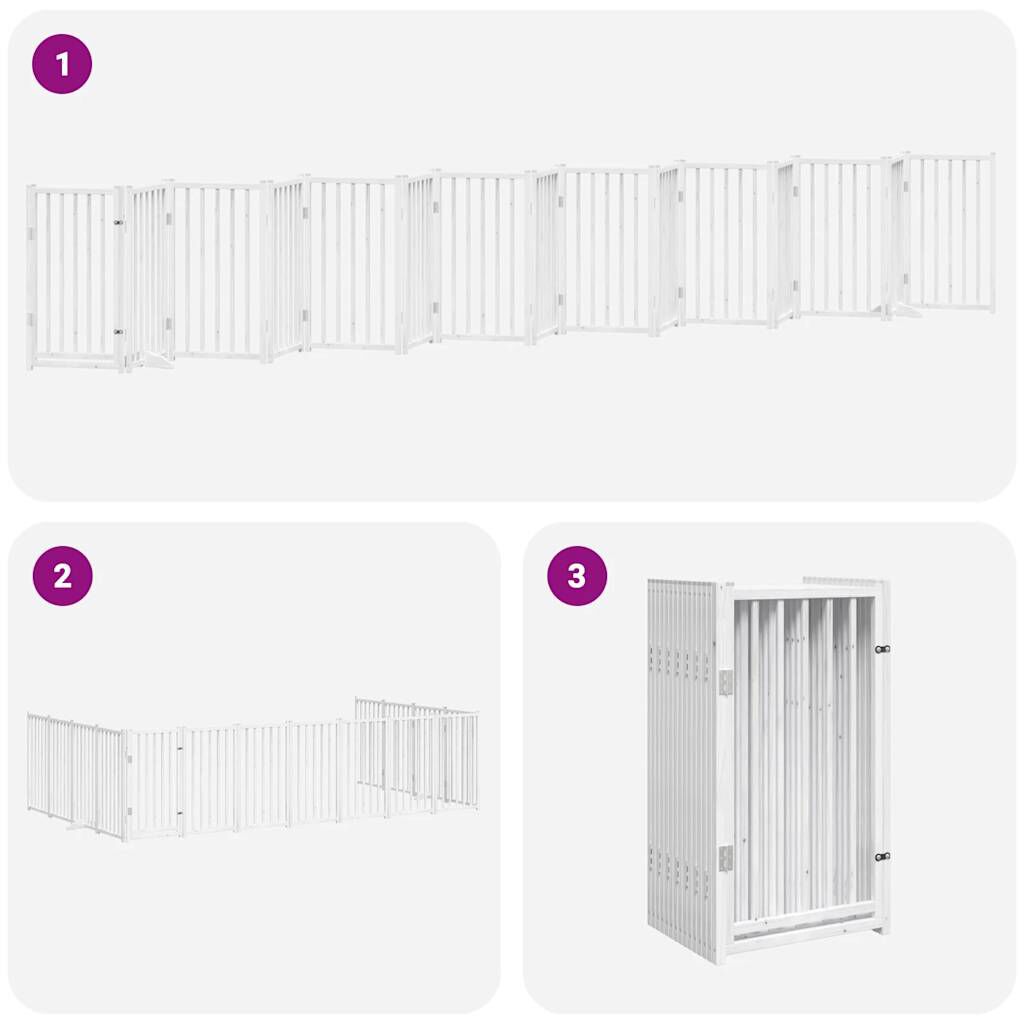 1

2

3