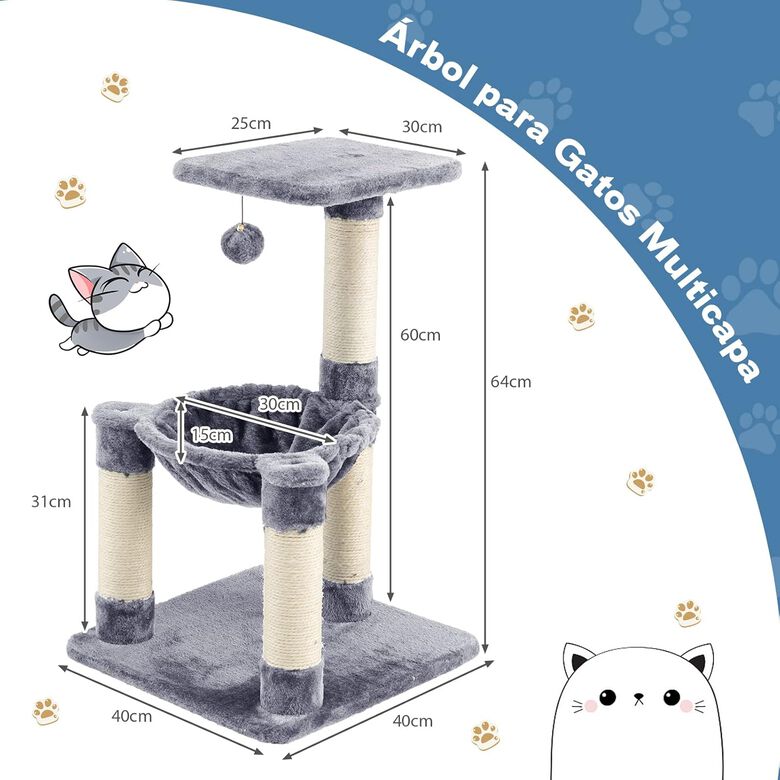 Árbol para Gatos Multicapa

25cm
30cm
60cm
64cm
30cm
15cm
31cm
40cm
40cm