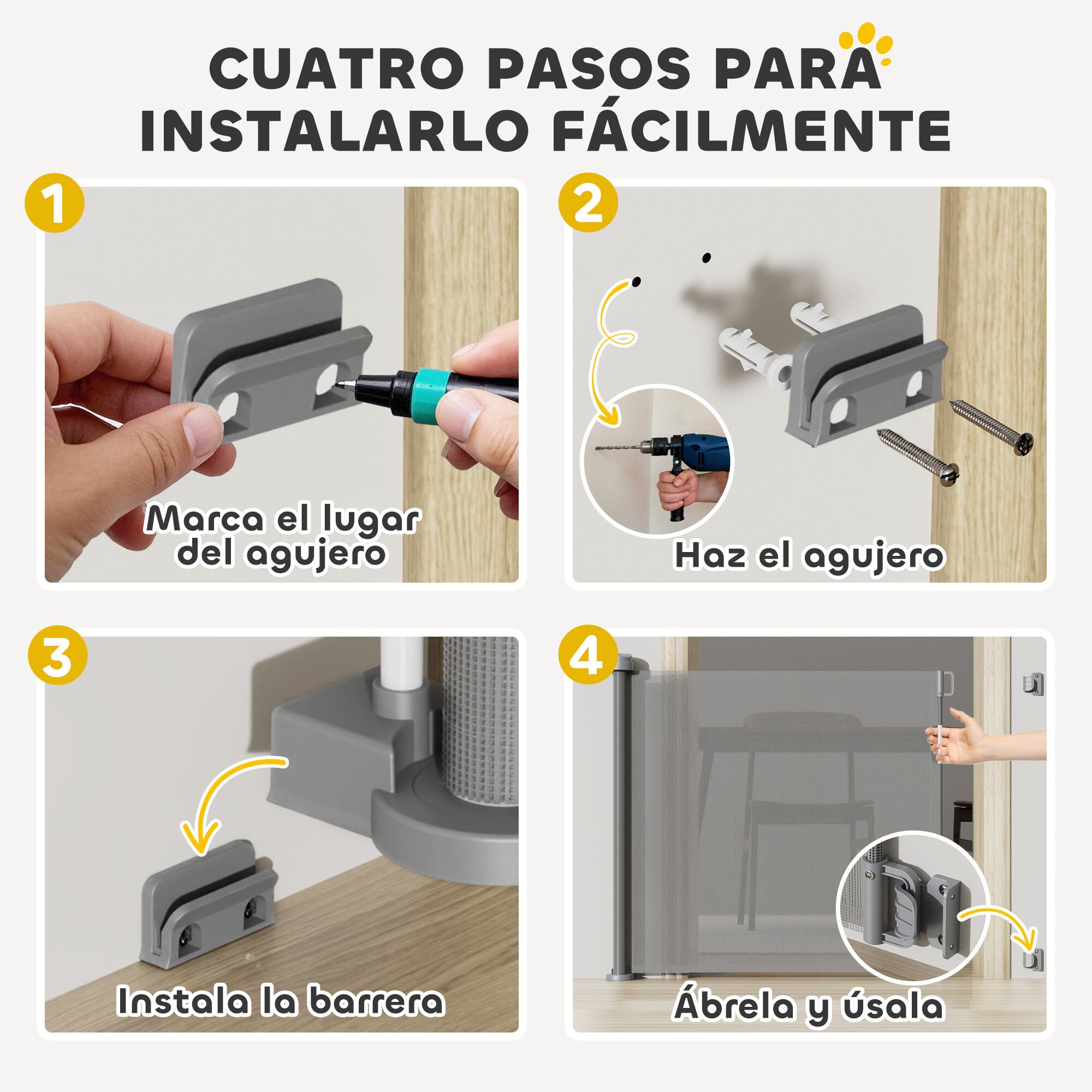 CUATRO PASOS PARA INSTALARLO FÁCILMENTE

1
Marca el lugar del agujero

2
Haz el agujero

3
Instala la barrera

4
Ábrela y úsala