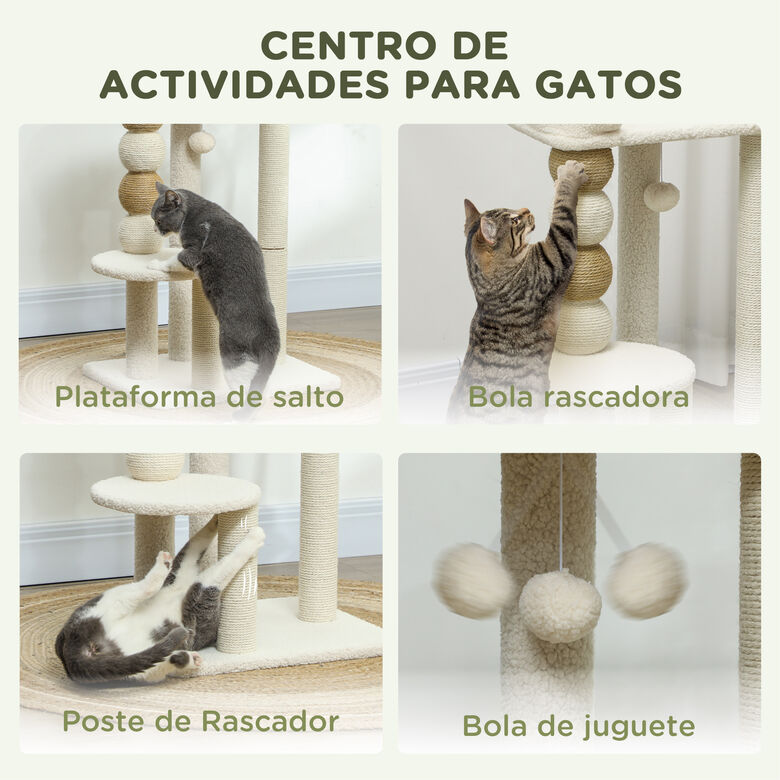 CENTRO DE ACTIVIDADES PARA GATOS

Plataforma de salto

Bola rascadora

Poste de Rascador

Bola de juguete