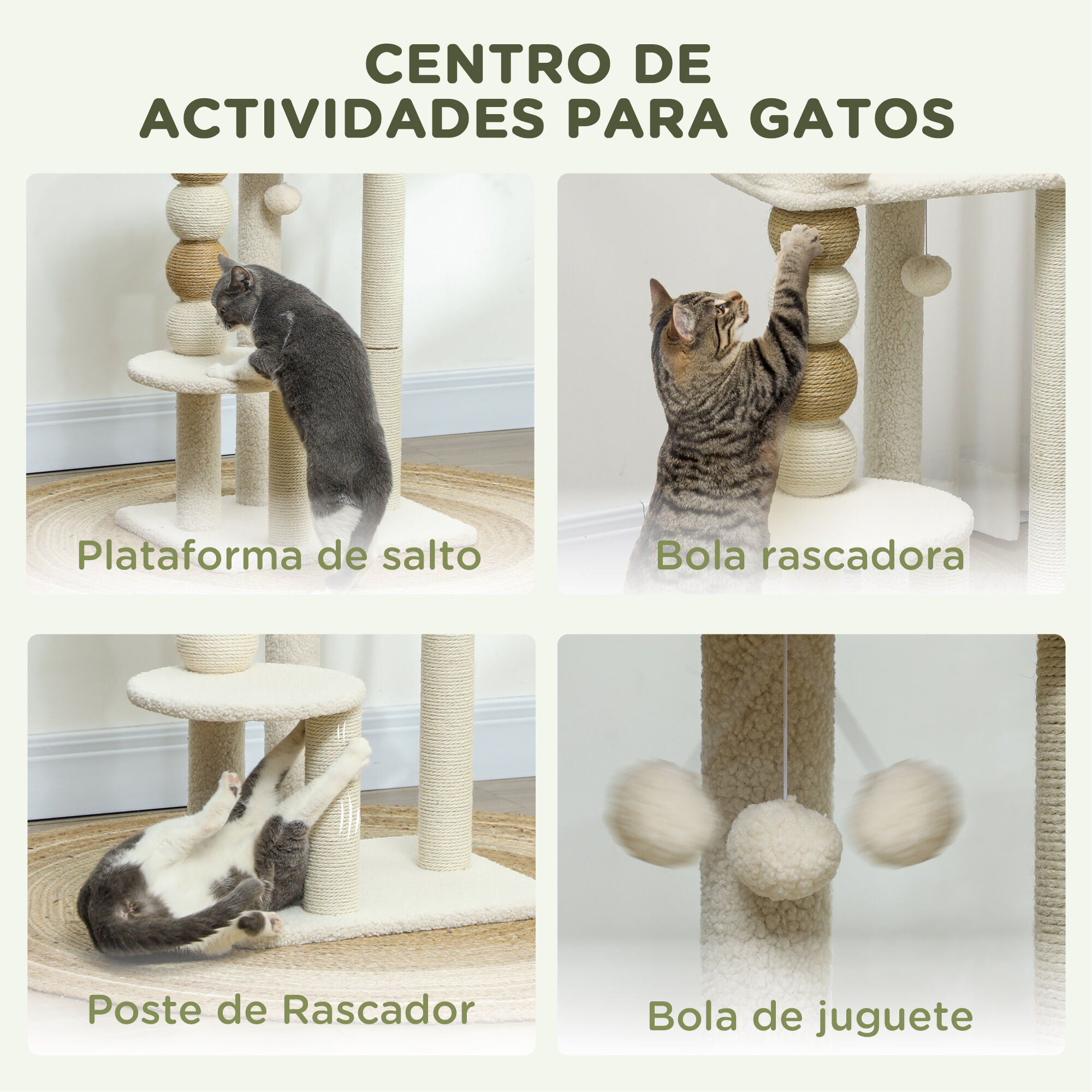 CENTRO DE ACTIVIDADES PARA GATOS

Plataforma de salto

Bola rascadora

Poste de Rascador

Bola de juguete