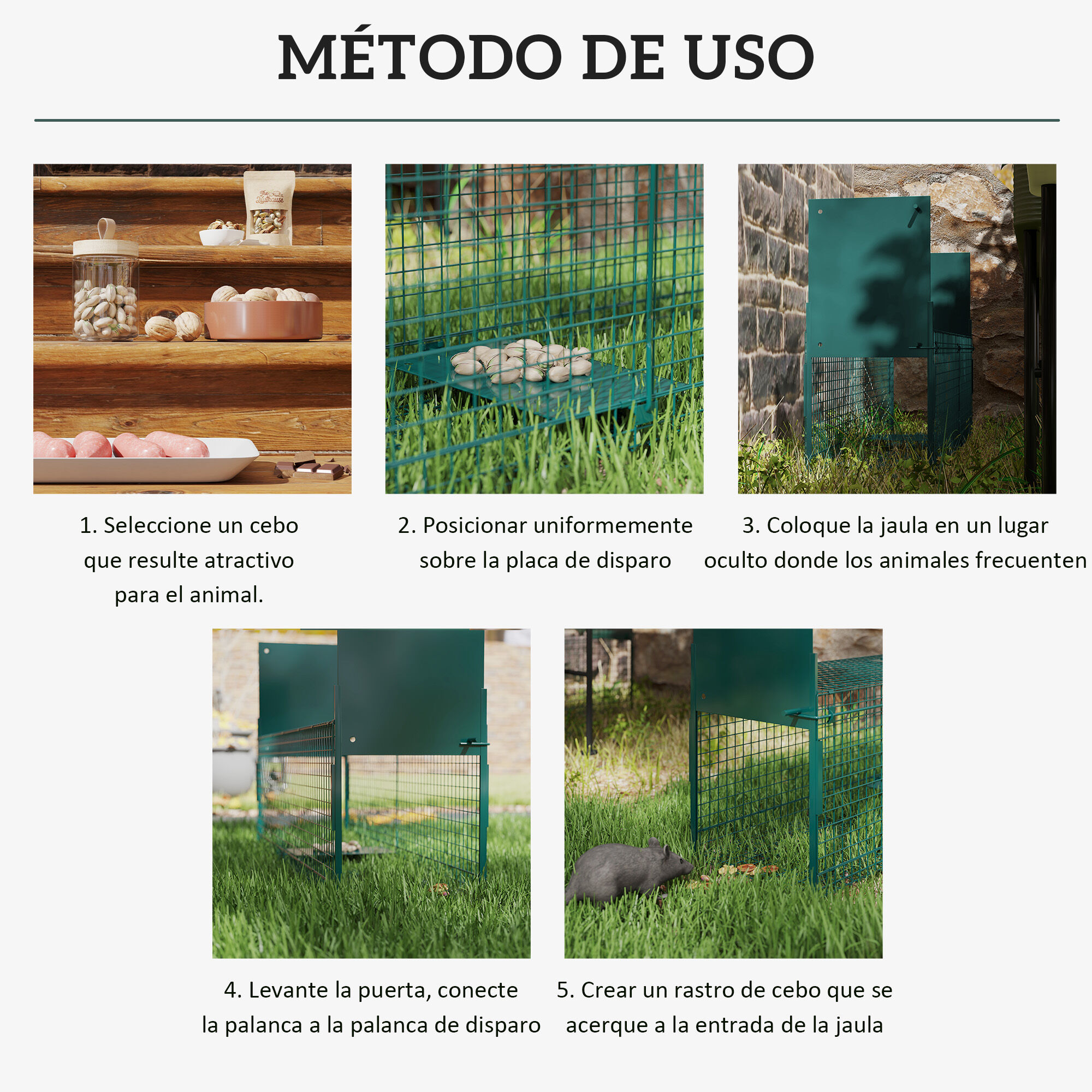 MÉTODO DE USO

The Nuthouse

1. Seleccione un cebo que resulte atractivo para el animal.

2. Posicionar uniformemente sobre la placa de disparo

3. Coloque la jaula en un lugar oculto donde los animales frecuenten

4. Levante la puerta, conecte la palanca a la palanca de disparo

5. Crear un rastro de cebo que se acerque a la entrada de la jaula