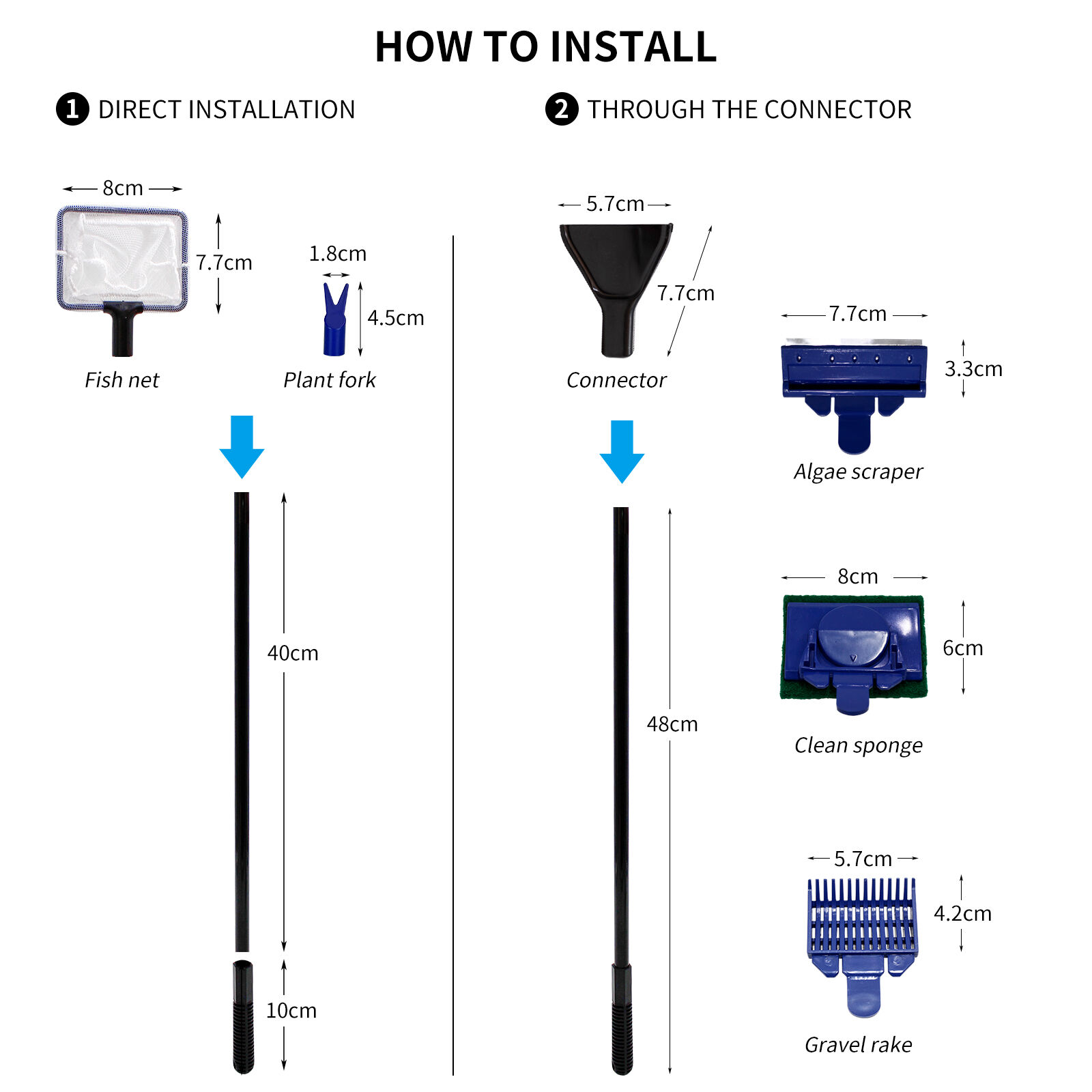 HOW TO INSTALL

1 DIRECT INSTALLATION

8cm

7.7cm

Fish net

1.8cm

4.5cm

Plant fork

40cm

10cm

2 THROUGH THE CONNECTOR

5.7cm

7.7cm

Connector

48cm

7.7cm

3.3cm

Algae scraper

8cm

6cm

Clean sponge

5.7cm

4.2cm

Gravel rake