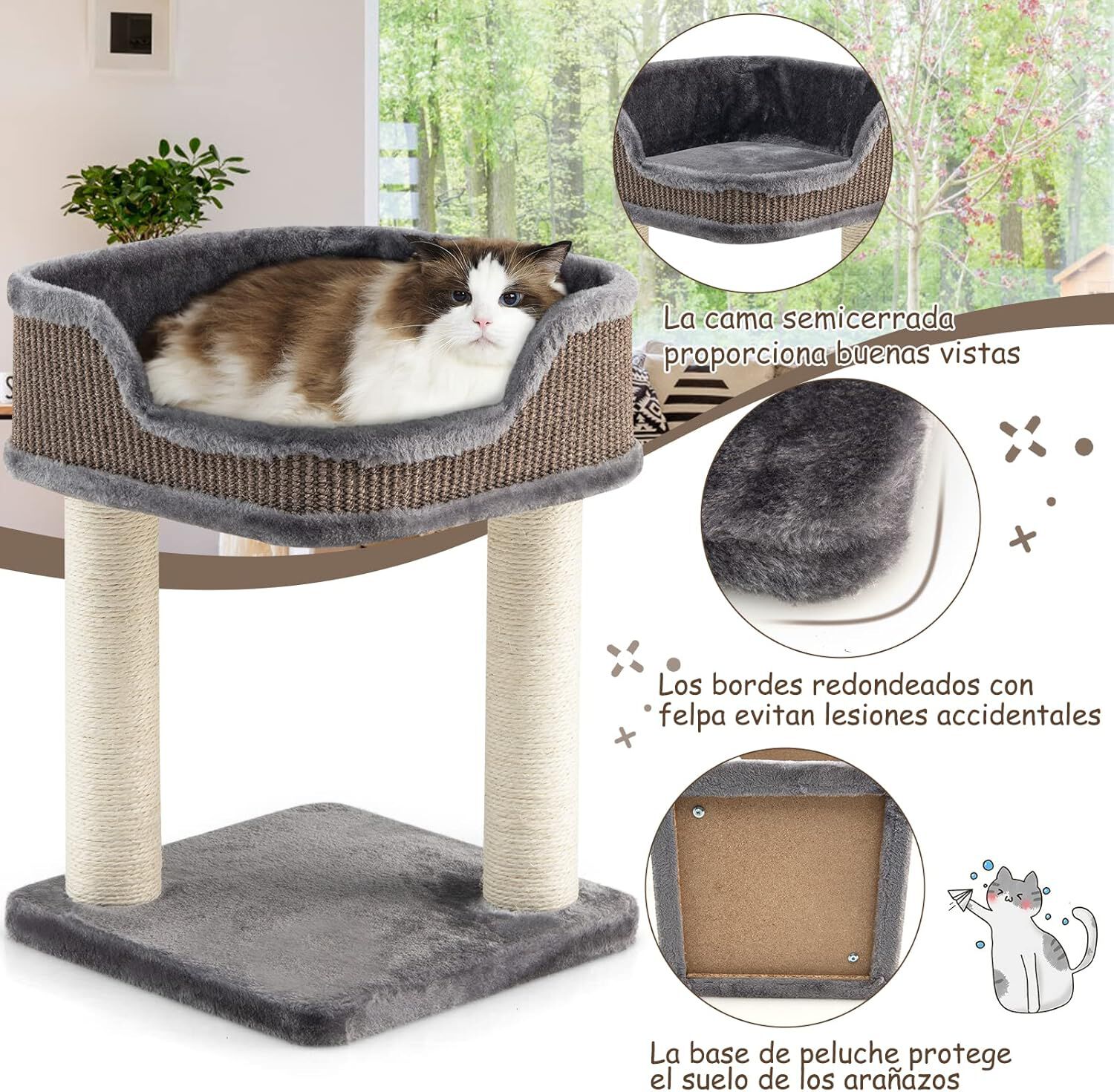 La cama semicerrada proporciona buenas vistas

Los bordes redondeados con felpa evitan lesiones accidentales

La base de peluche protege el suelo de los arañazos