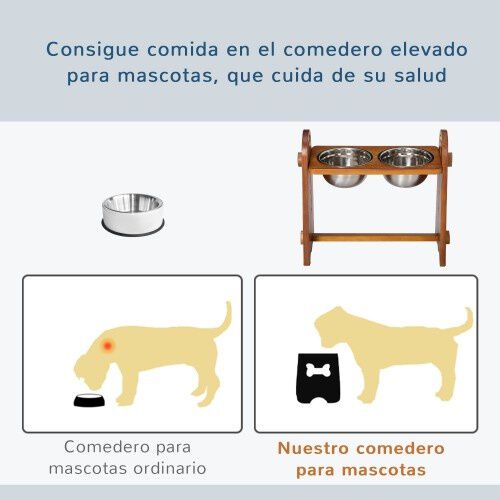 Consigue comida en el comedero elevado para mascotas, que cuida de su salud

Comedero para mascotas ordinario

Nuestro comedero para mascotas