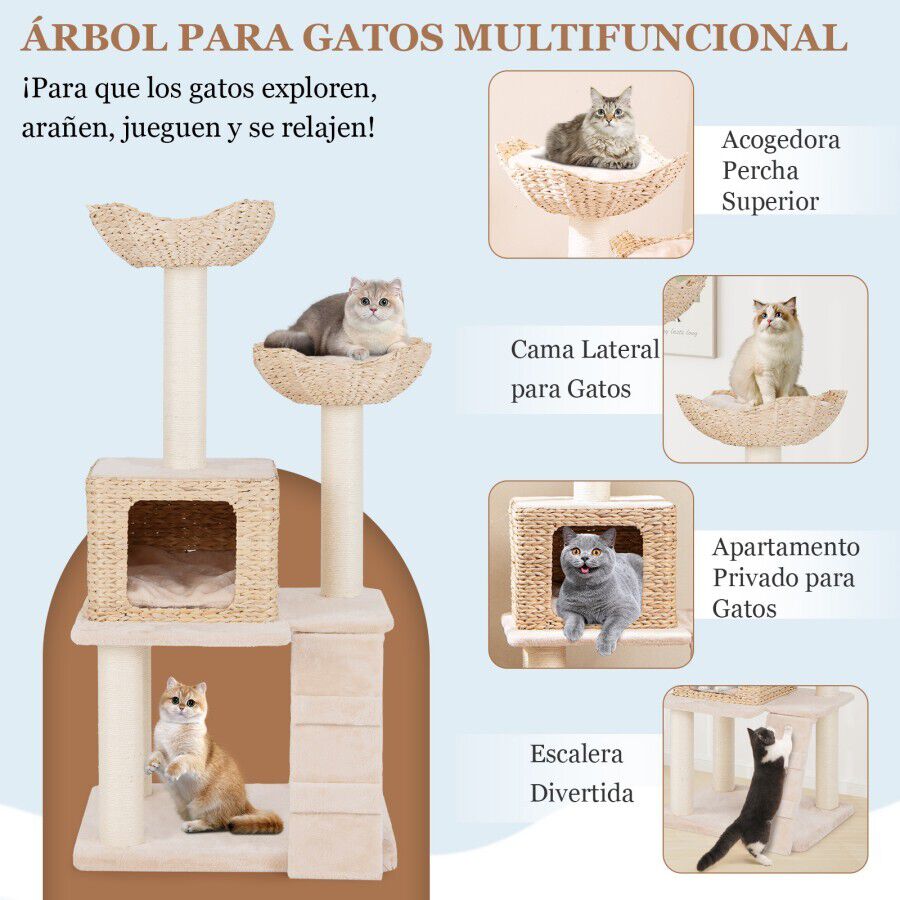 ÁRBOL PARA GATOS MULTIFUNCIONAL

¡Para que los gatos exploren, arañen, jueguen y se relajen!

Acogedora Percha Superior

Cama Lateral para Gatos

Apartamento Privado para Gatos

Escalera Divertida