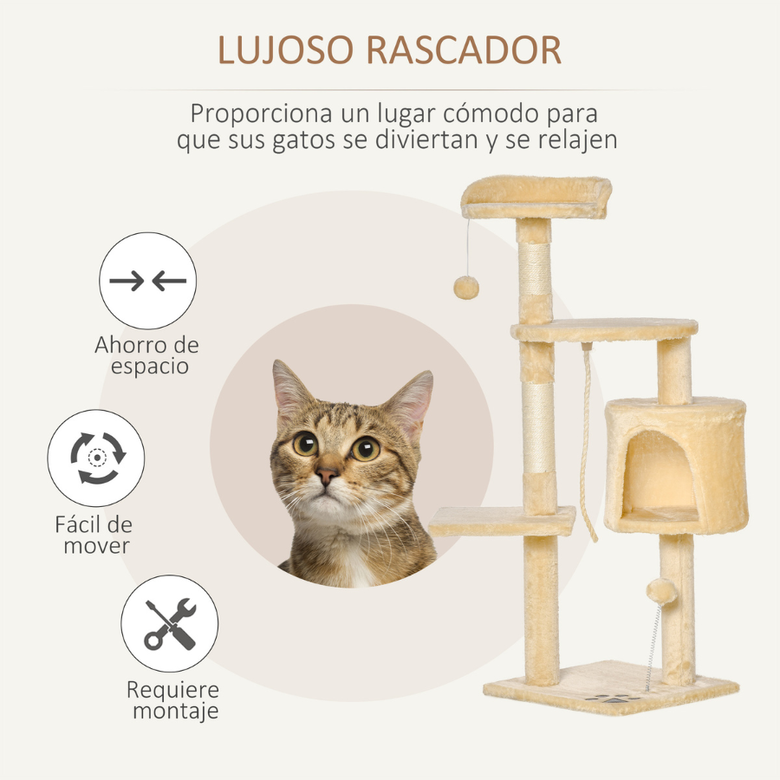 LUJOSO RASCADOR

Proporciona un lugar cómodo para que sus gatos se diviertan y se relajen

Ahorro de espacio

Fácil de mover

Requiere montaje