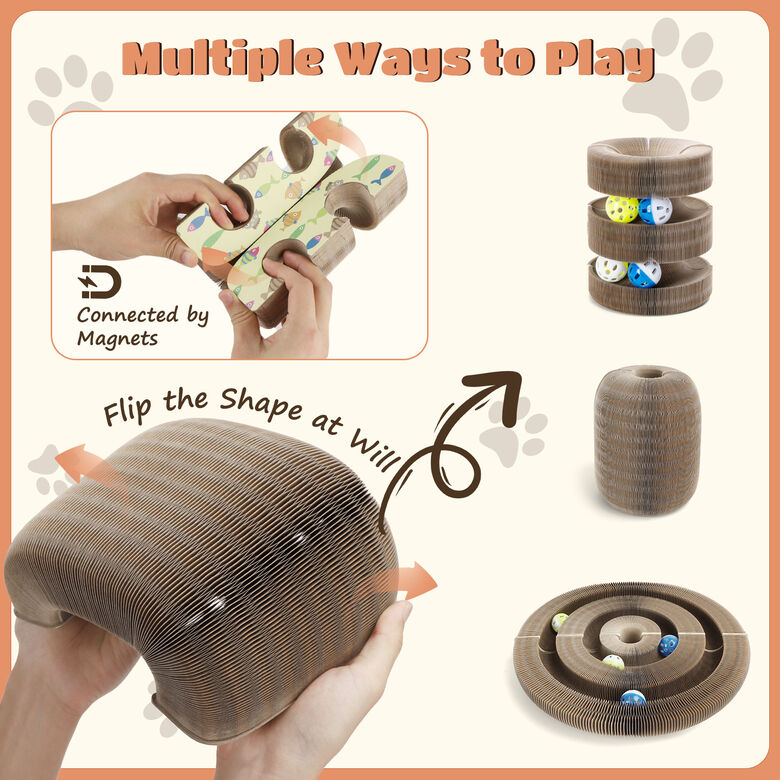 Multiple Ways to Play

Connected by Magnets

Flip the Shape at Will