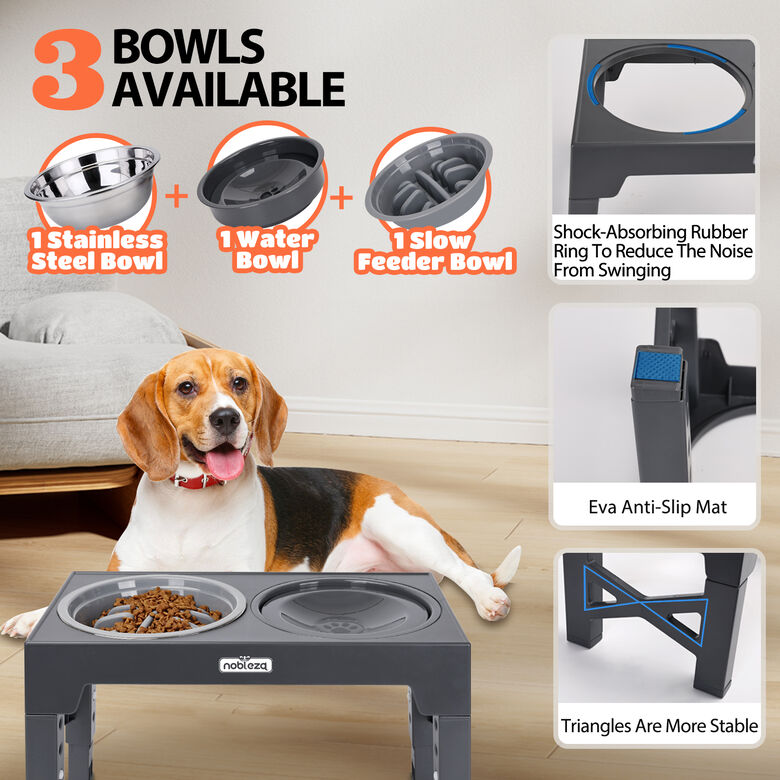 3 BOWLS AVAILABLE

1 Stainless Steel Bowl + 1 Water Bowl + 1 Slow Feeder Bowl

Shock-Absorbing Rubber Ring To Reduce The Noise From Swinging

Eva Anti-Slip Mat

Triangles Are More Stable

nobleza