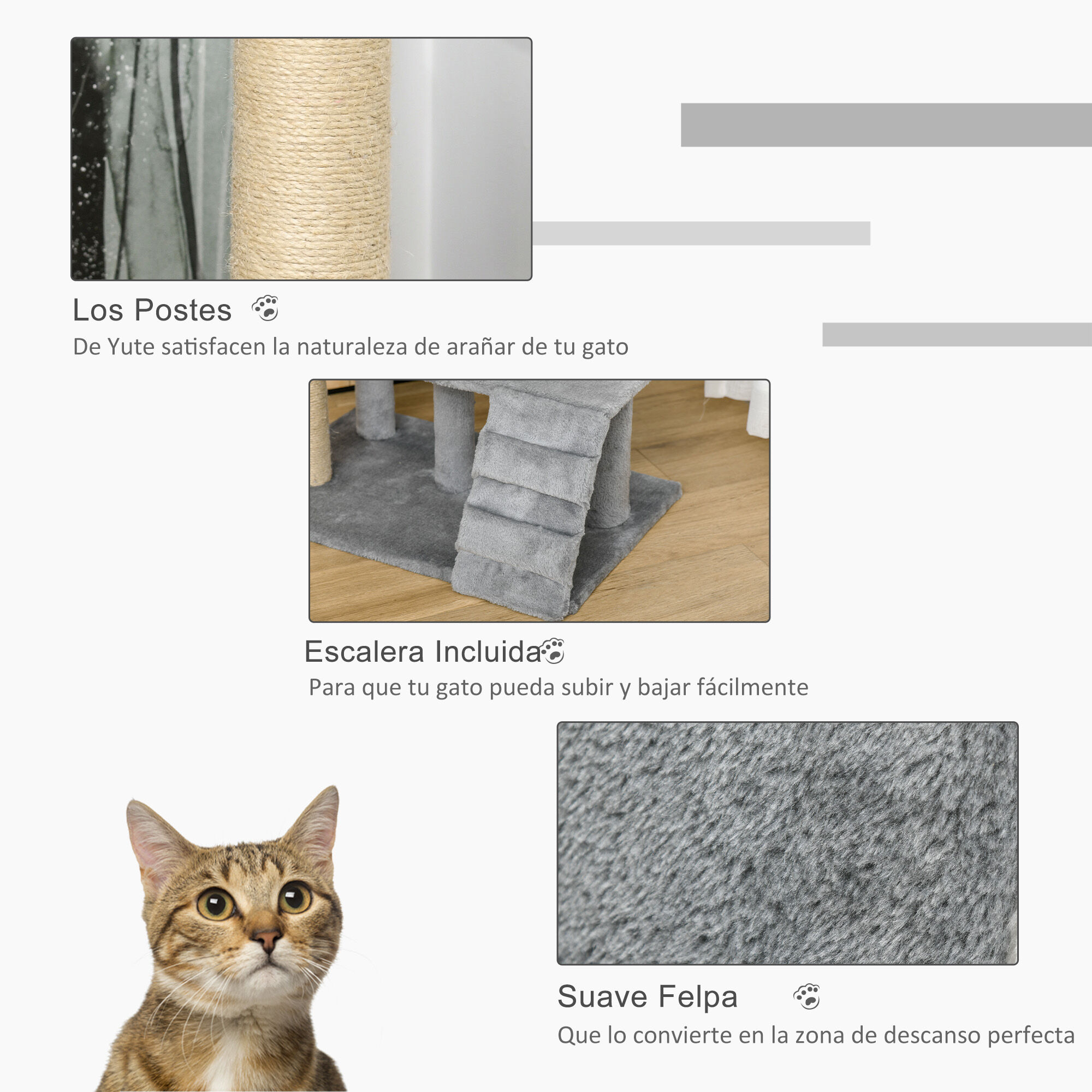 Los Postes

De Yute satisfacen la naturaleza de arañar de tu gato

Escalera Incluida

Para que tu gato pueda subir y bajar fácilmente

Suave Felpa

Que lo convierte en la zona de descanso perfecta