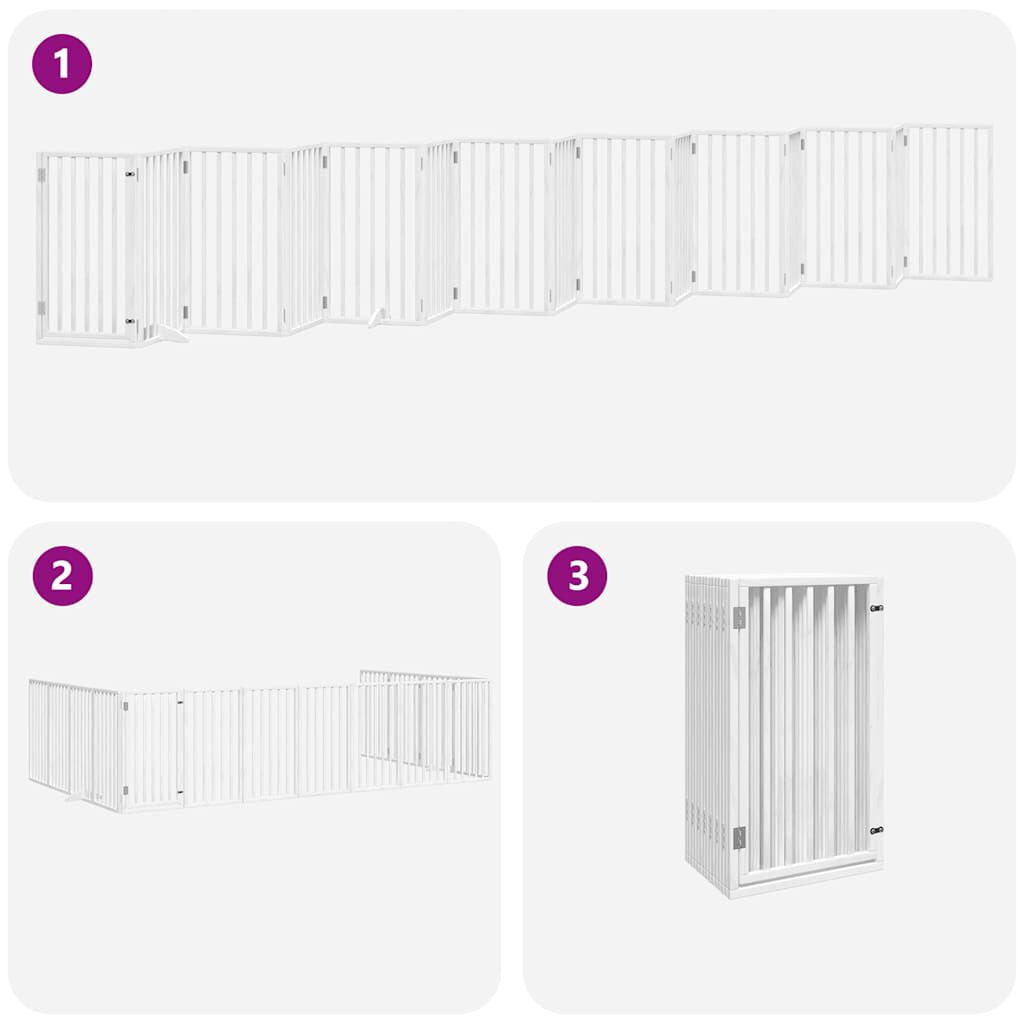 1

2

3