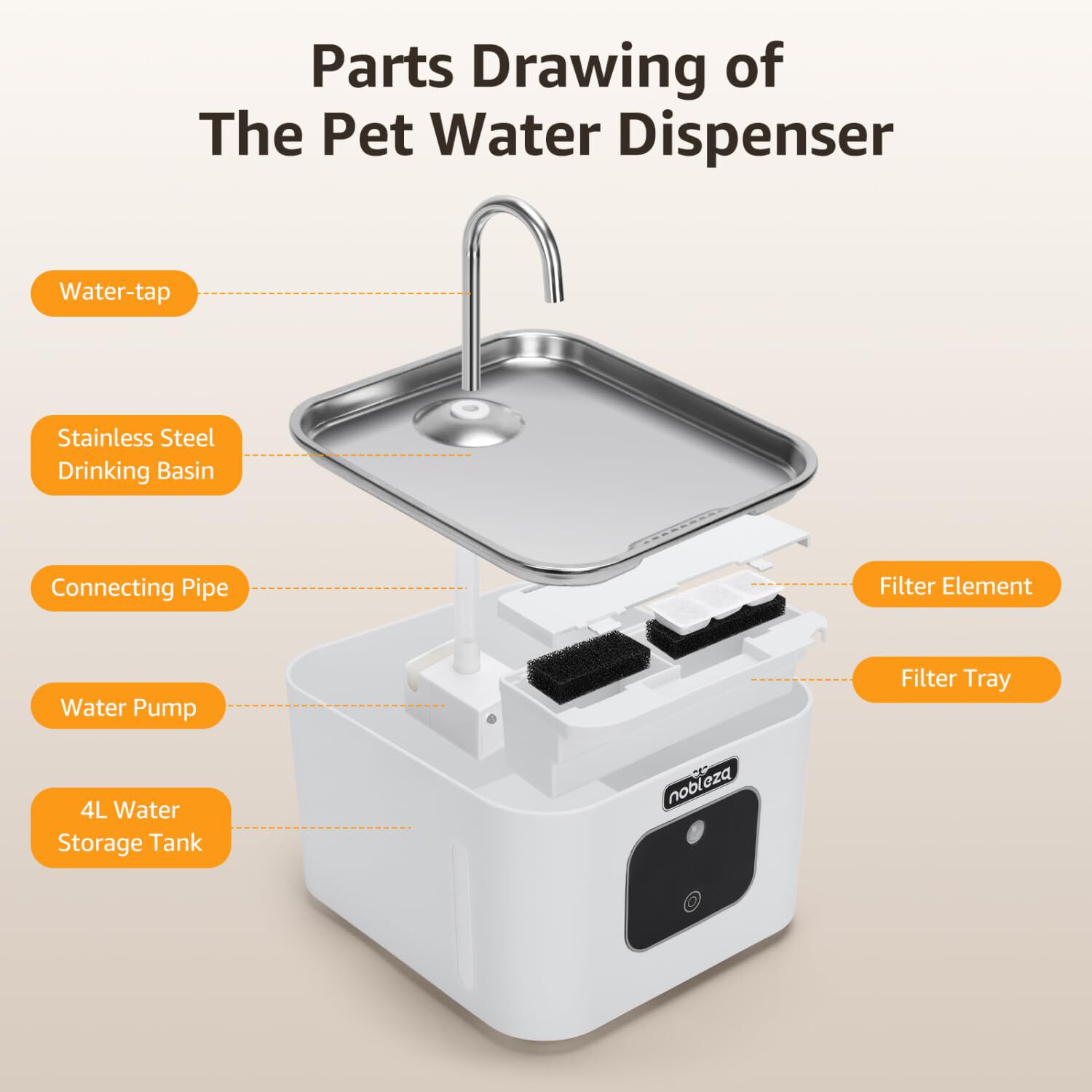 Parts Drawing of
The Pet Water Dispenser

Water-tap

Stainless Steel
Drinking Basin

Connecting Pipe

Water Pump

4L Water
Storage Tank

Filter Element

Filter Tray

nobleza