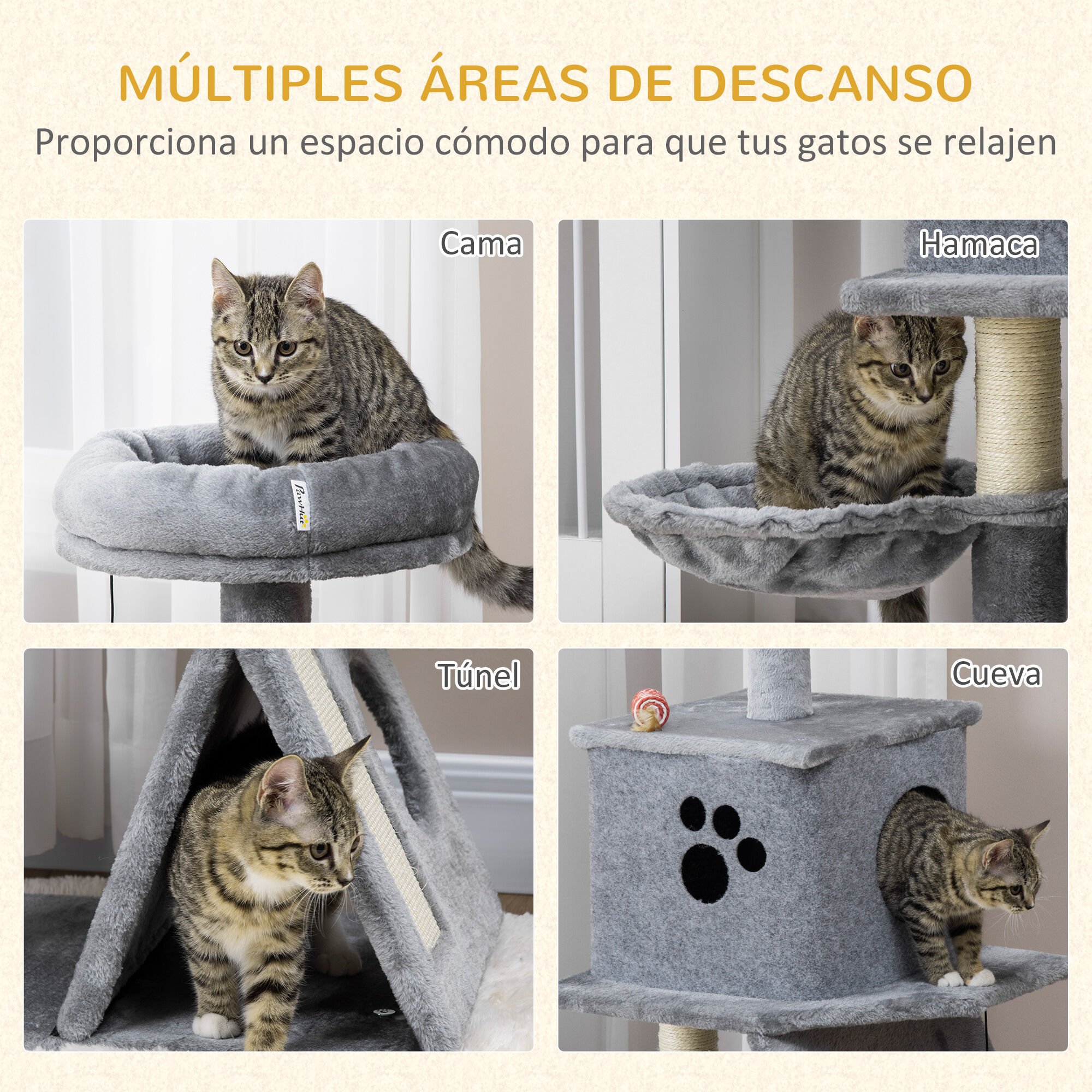 MÚLTIPLES ÁREAS DE DESCANSO

Proporciona un espacio cómodo para que tus gatos se relajen

Cama

PawHut

Hamaca

Túnel

Cueva