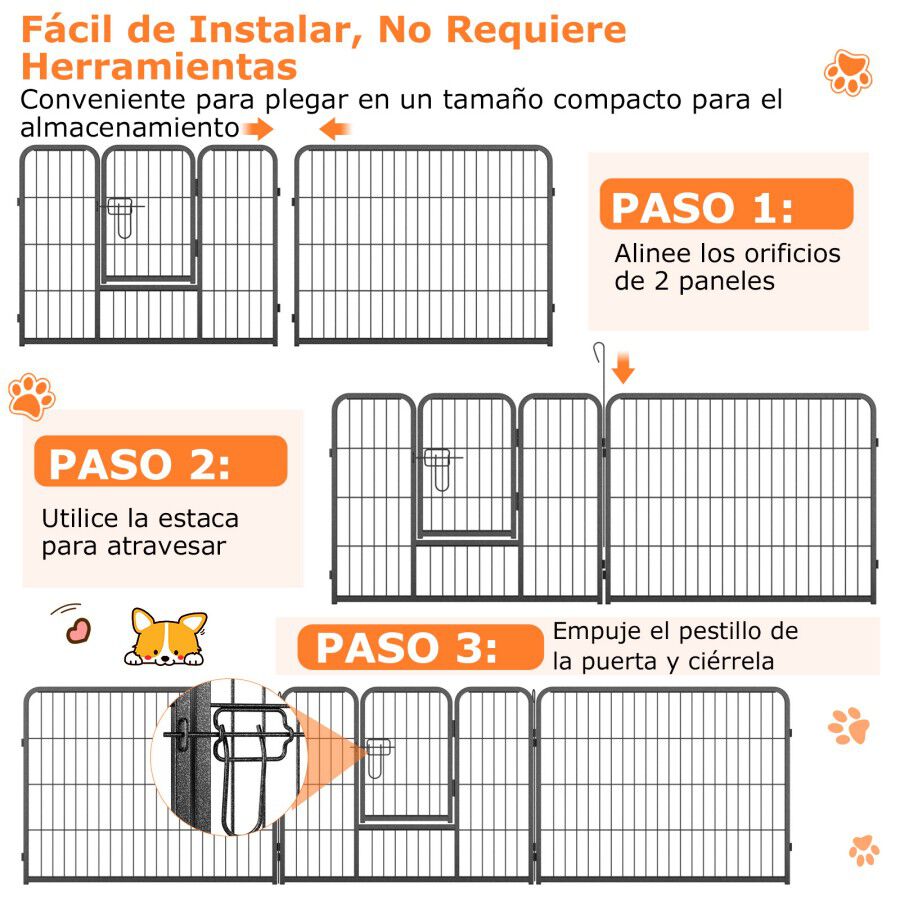 Fácil de Instalar, No Requiere Herramientas

Conveniente para plegar en un tamaño compacto para el almacenamiento

PASO 1:

Alinee los orificios de 2 paneles

PASO 2:

Utilice la estaca para atravesar

PASO 3:

Empuje el pestillo de la puerta y ciérrela