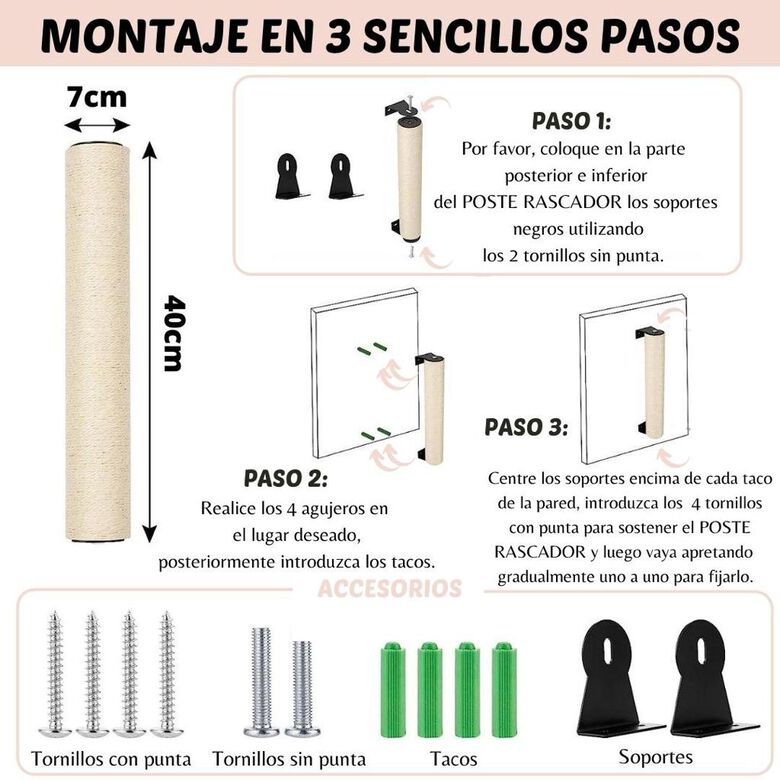 MONTAJE EN 3 SENCILLOS PASOS

7cm

40cm

PASO 1:
Por favor, coloque en la parte posterior e inferior del POSTE RASCADOR los soportes negros utilizando los 2 tornillos sin punta.

PASO 2:
Realice los 4 agujeros en el lugar deseado, posteriormente introduzca los tacos.

PASO 3:
Centre los soportes encima de cada taco de la pared, introduzca los 4 tornillos con punta para sostener el POSTE RASCADOR y luego vaya apretando gradualmente uno a uno para fijarlo.

ACCESORIOS

Tornillos con punta

Tornillos sin punta

Tacos

Soportes