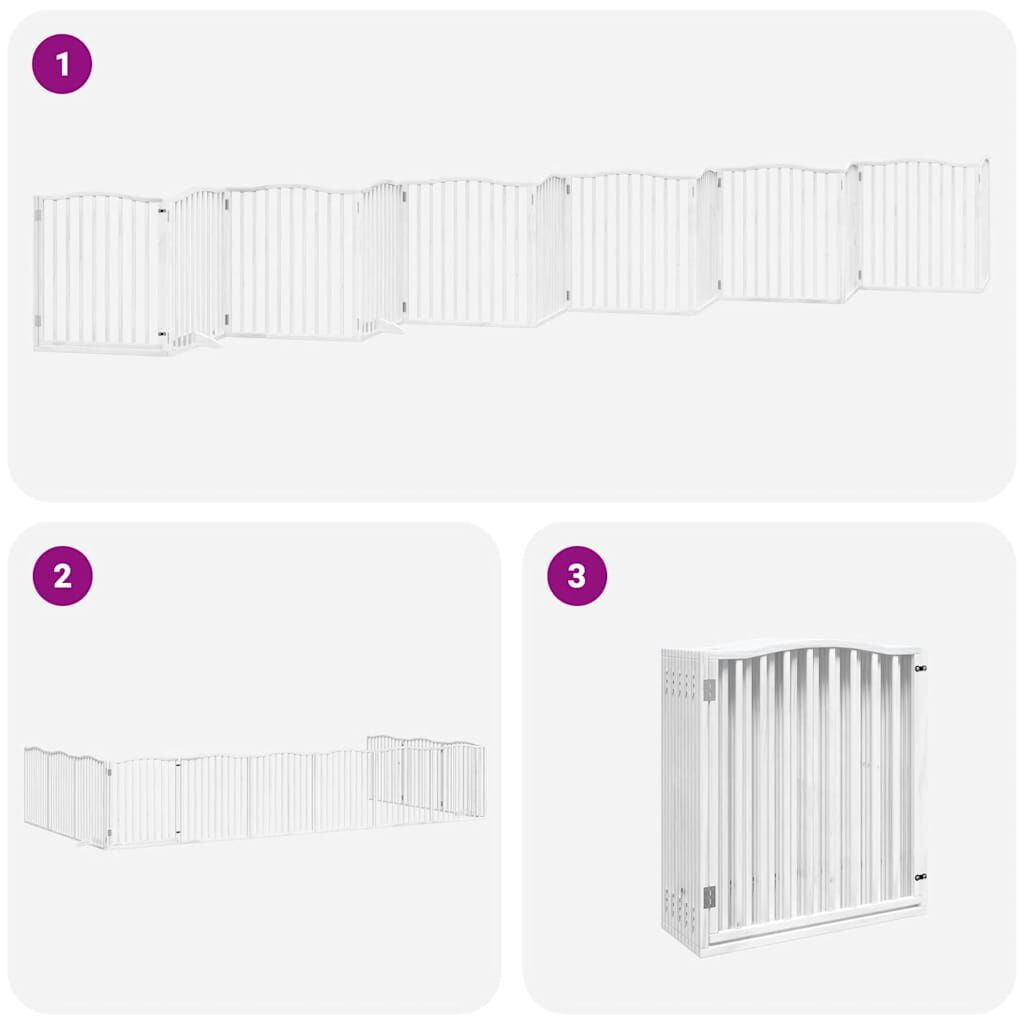 1

2

3