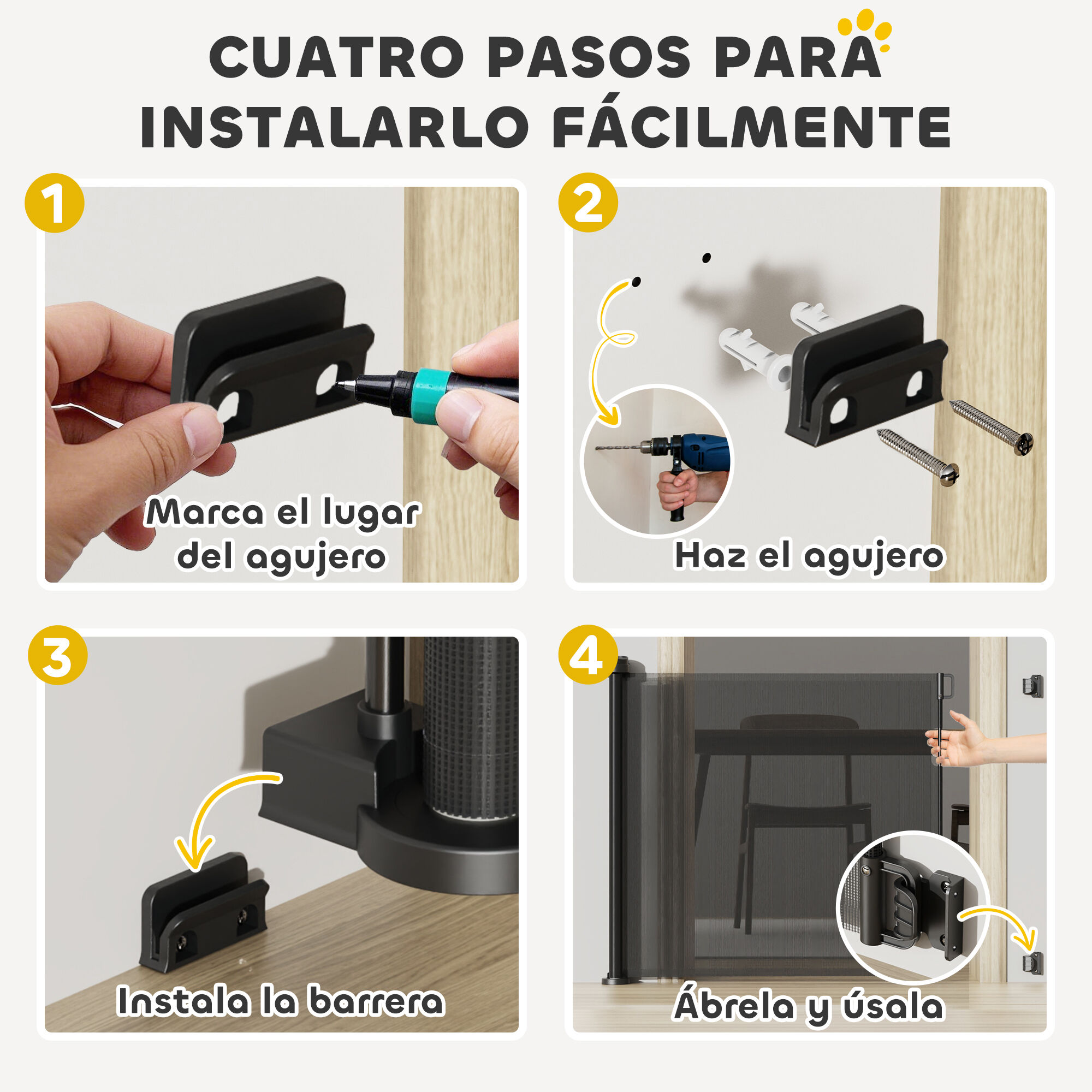 CUATRO PASOS PARA INSTALARLO FÁCILMENTE

1
Marca el lugar del agujero

2
Haz el agujero

3
Instala la barrera

4
Ábrela y úsala