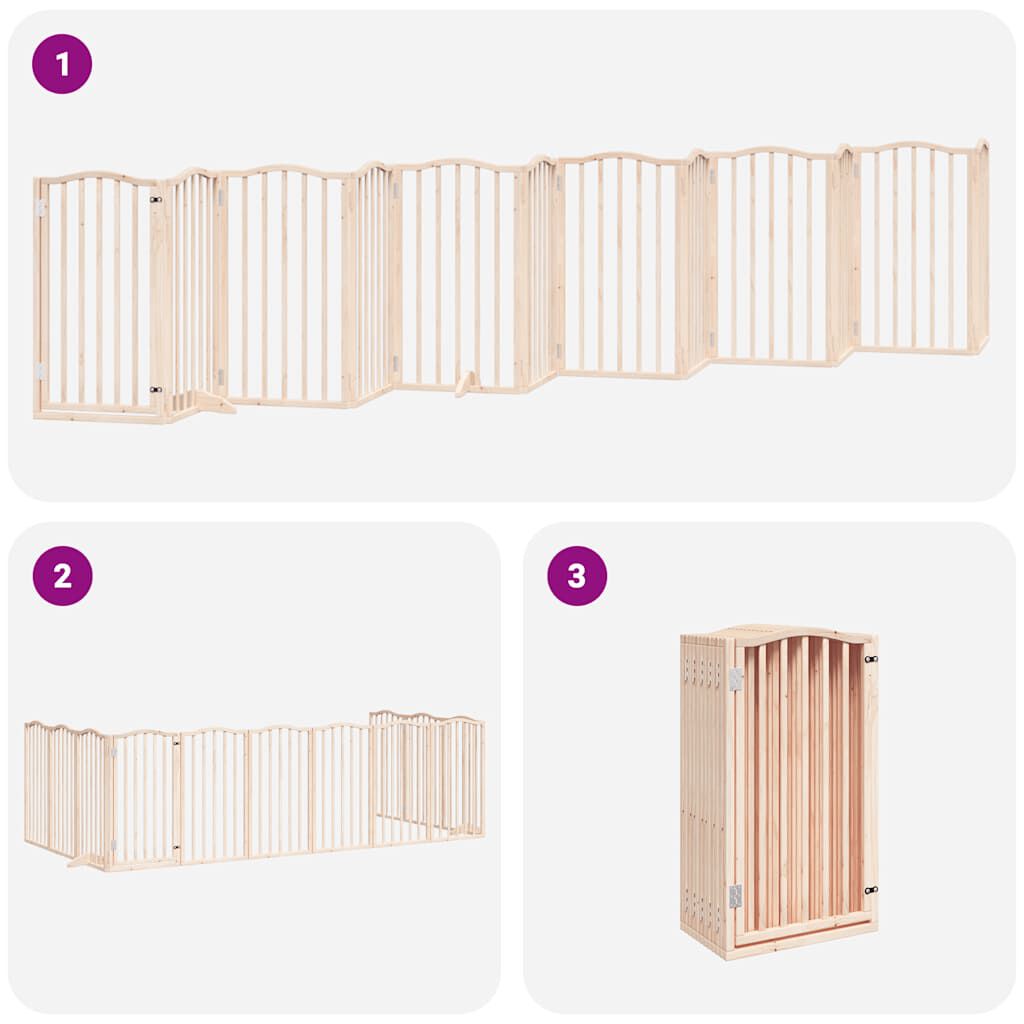 1

2

3