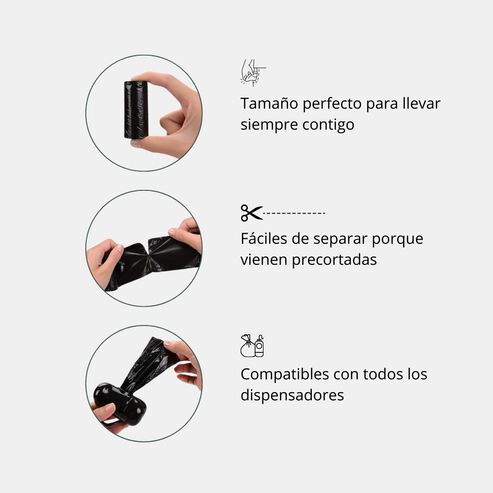 Tamaño perfecto para llevar siempre contigo

Fáciles de separar porque vienen precortadas

Compatibles con todos los dispensadores