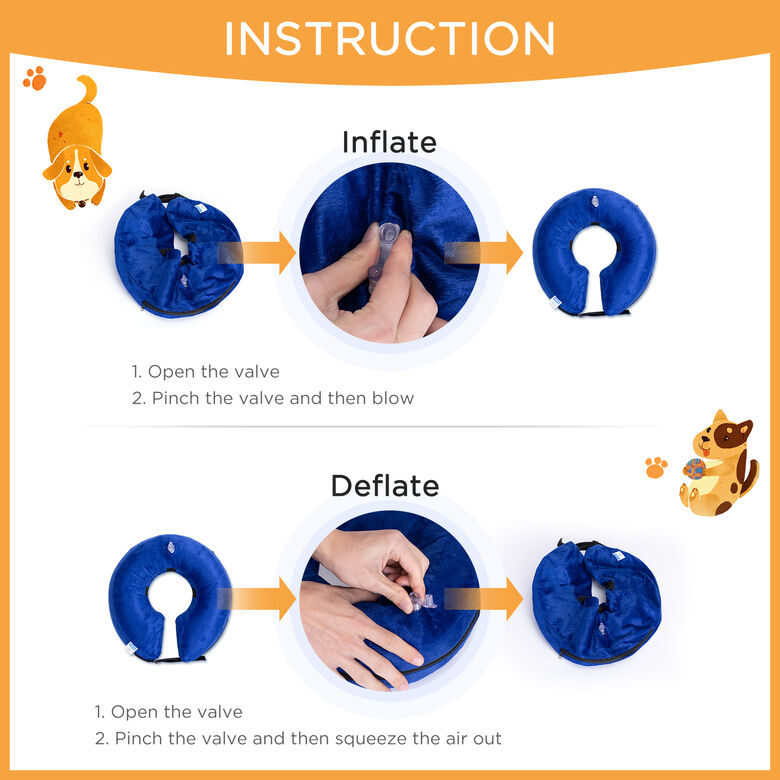 INSTRUCTION

Inflate

1. Open the valve
2. Pinch the valve and then blow

Deflate

1. Open the valve
2. Pinch the valve and then squeeze the air out