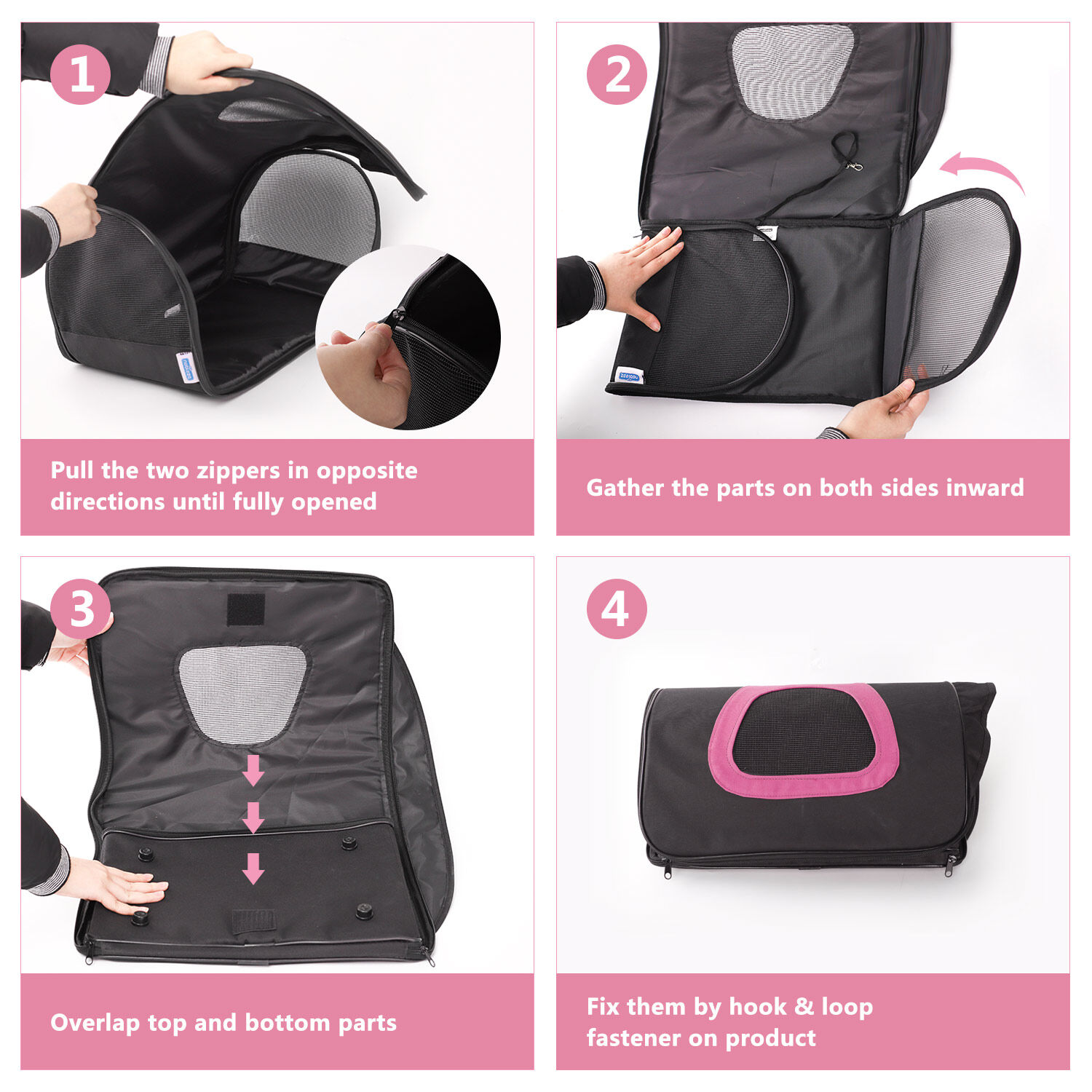 1

Pull the two zippers in opposite directions until fully opened

2

Gather the parts on both sides inward

3

Overlap top and bottom parts

4

Fix them by hook & loop fastener on product