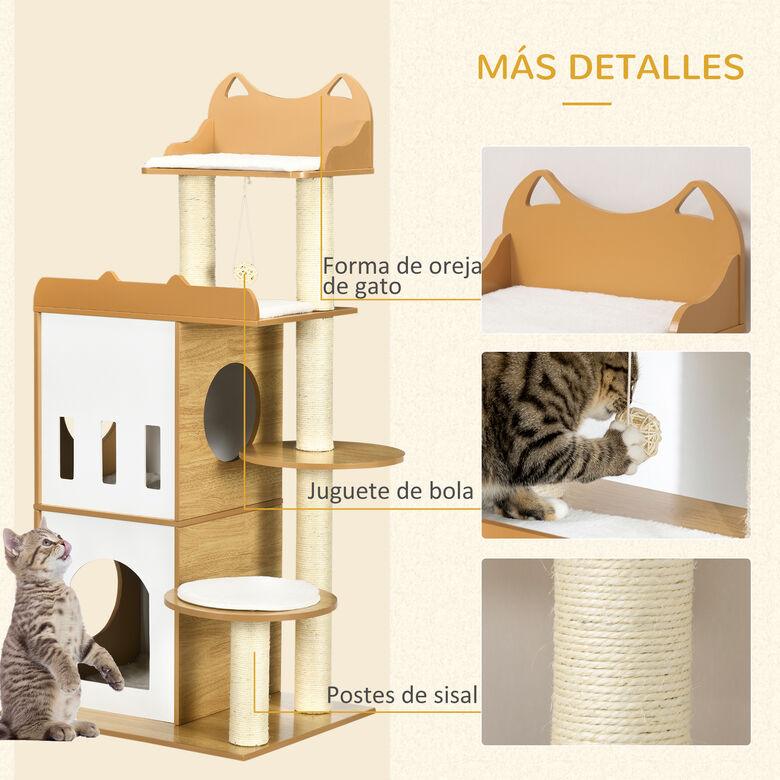 MÁS DETALLES

Forma de oreja de gato

Juguete de bola

Postes de sisal