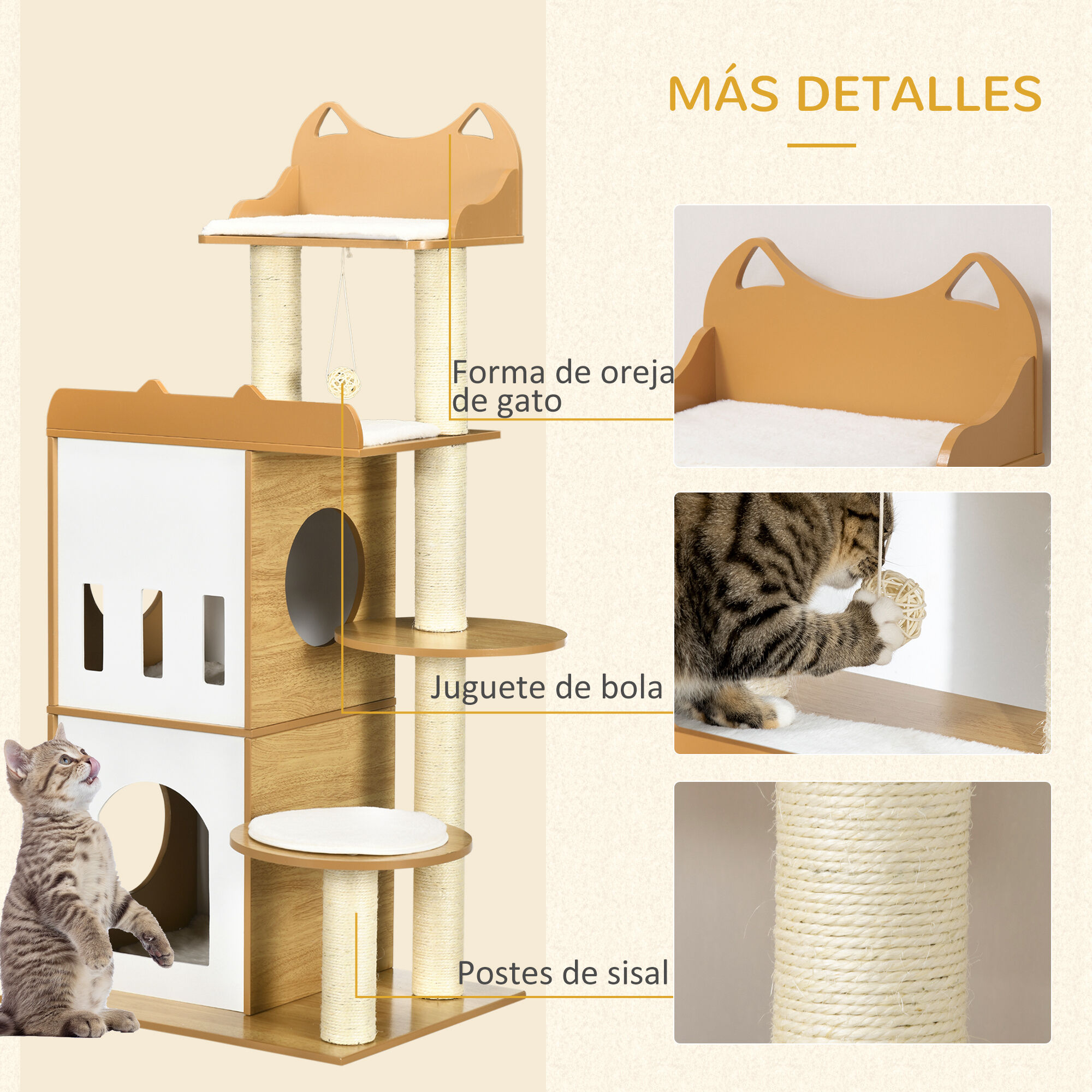 MÁS DETALLES

Forma de oreja de gato

Juguete de bola

Postes de sisal