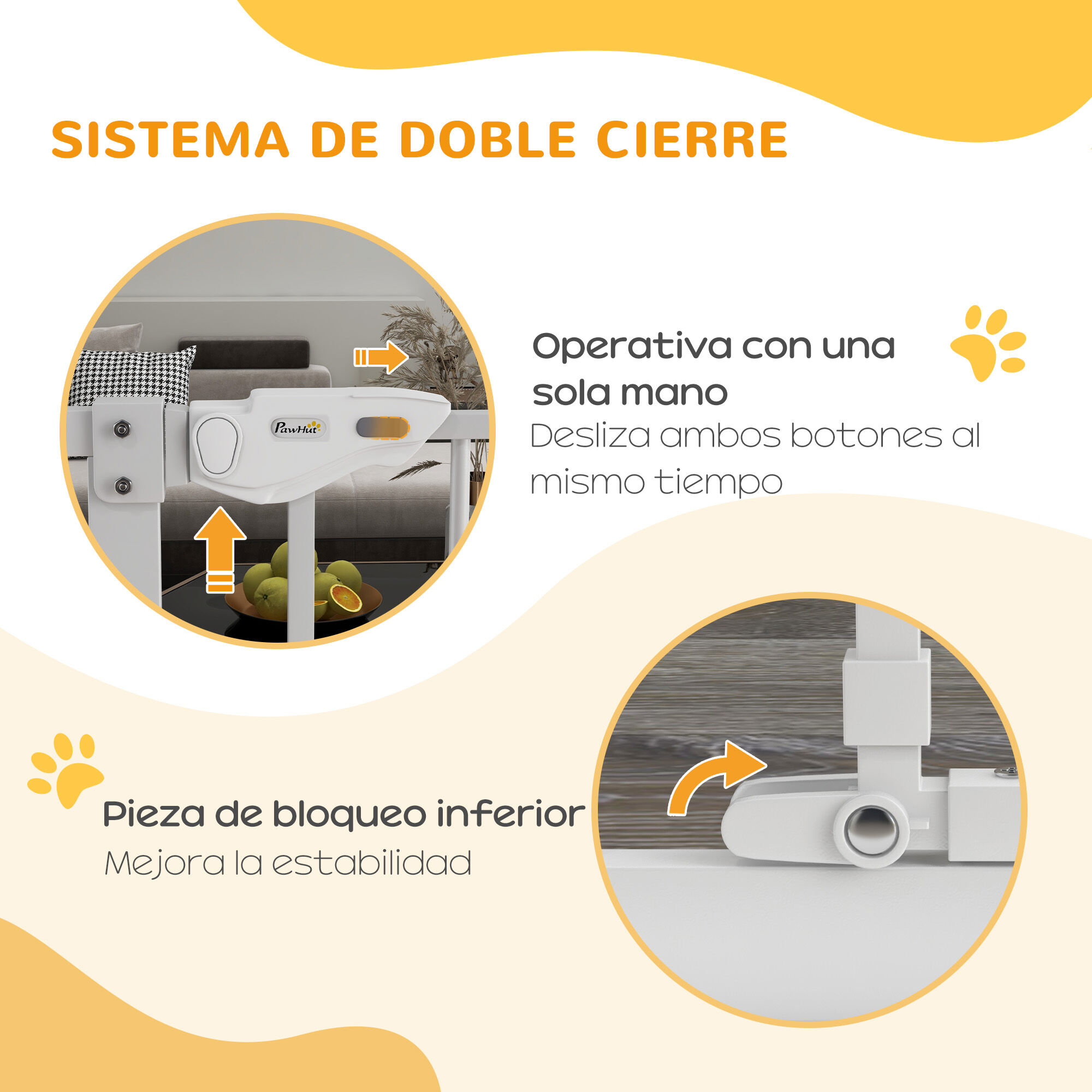 SISTEMA DE DOBLE CIERRE

PawHut

Operativa con una sola mano
Desliza ambos botones al mismo tiempo

Pieza de bloqueo inferior
Mejora la estabilidad