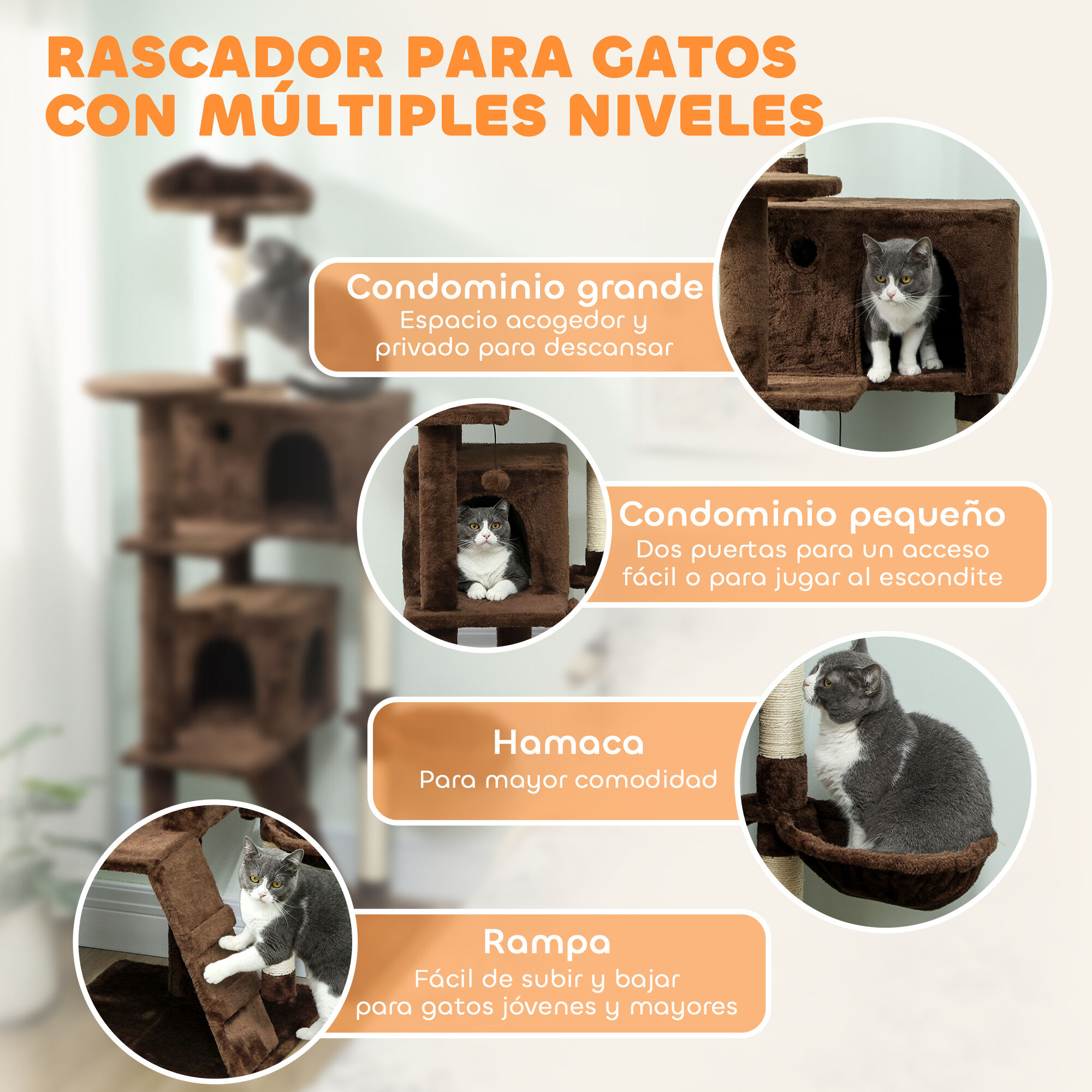 RASCADOR PARA GATOS CON MÚLTIPLES NIVELES

Condominio grande
Espacio acogedor y privado para descansar

Condominio pequeño
Dos puertas para un acceso fácil o para jugar al escondite

Hamaca
Para mayor comodidad

Rampa
Fácil de subir y bajar para gatos jóvenes y mayores