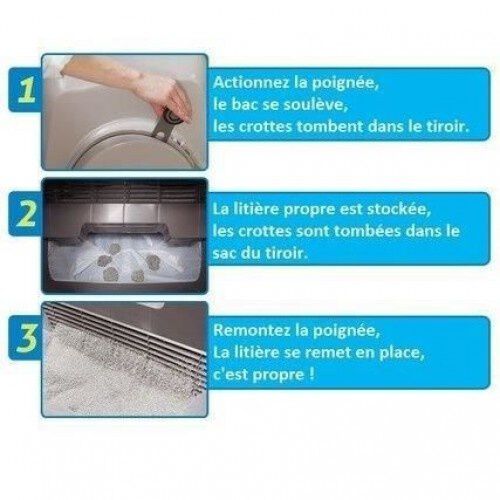 1

Actionnez la poignée,
le bac se soulève,
les crottes tombent dans le tiroir.

2

La litière propre est stockée,
les crottes sont tombées dans le sac du tiroir.

3

Remontez la poignée,
La litière se remet en place,
c'est propre !