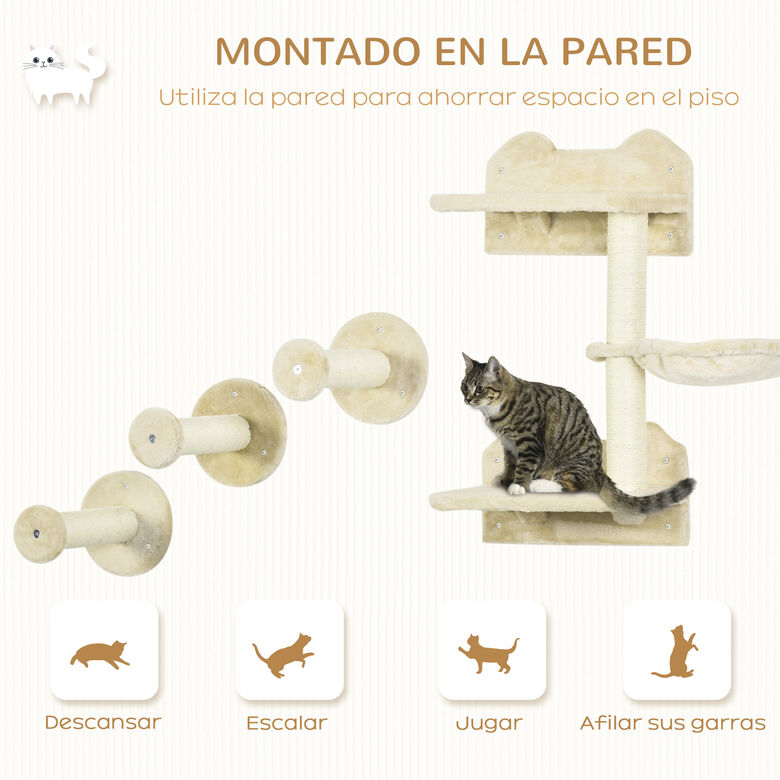 MONTADO EN LA PARED
Utiliza la pared para ahorrar espacio en el piso

Descansar
Escalar
Jugar
Afilar sus garras