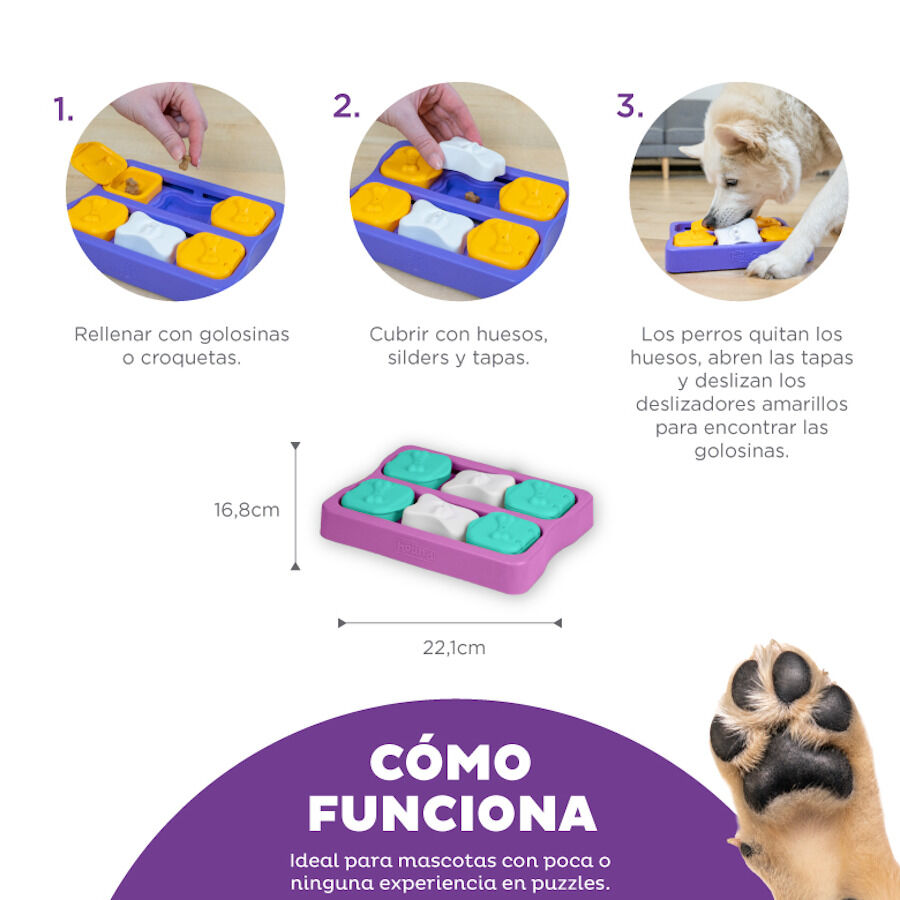 1.

Rellenar con golosinas o croquetas.

2.

Cubrir con huesos, silders y tapas.

3.

Los perros quitan los huesos, abren las tapas y deslizan los deslizadores amarillos para encontrar las golosinas.

16,8cm

22,1cm

CÓMO FUNCIONA

Ideal para mascotas con poca o ninguna experiencia en puzzles.