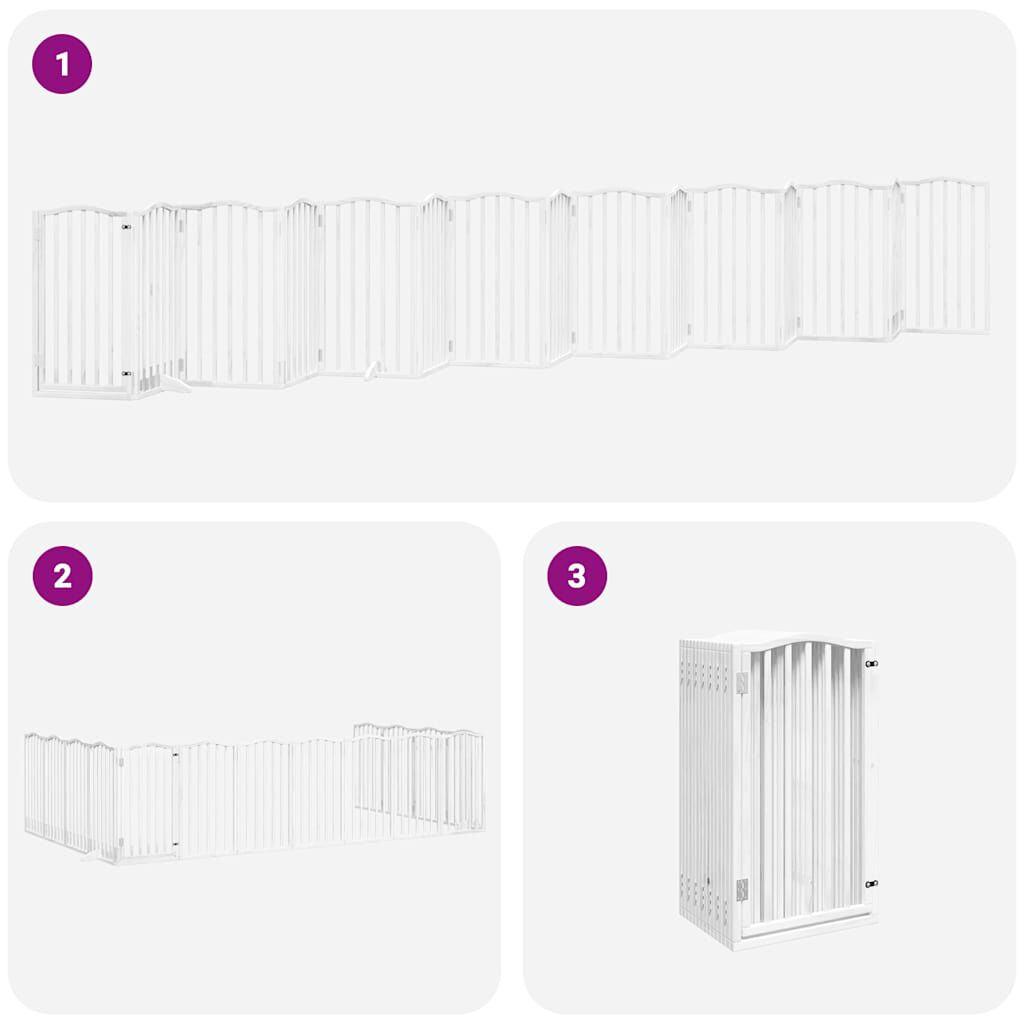 1

2

3