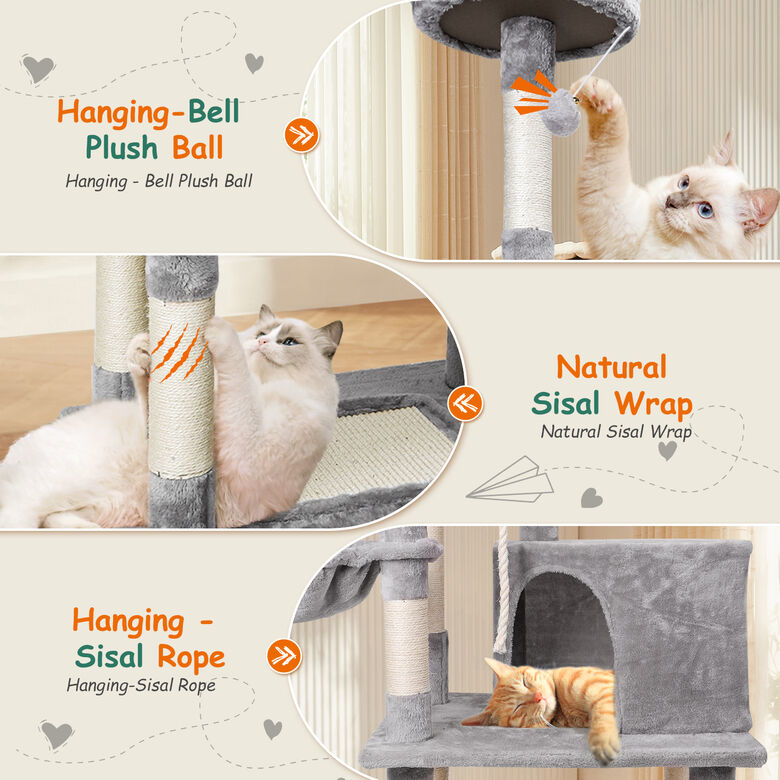 Hanging-Bell Plush Ball
Hanging - Bell Plush Ball

Natural Sisal Wrap
Natural Sisal Wrap

Hanging - Sisal Rope
Hanging-Sisal Rope