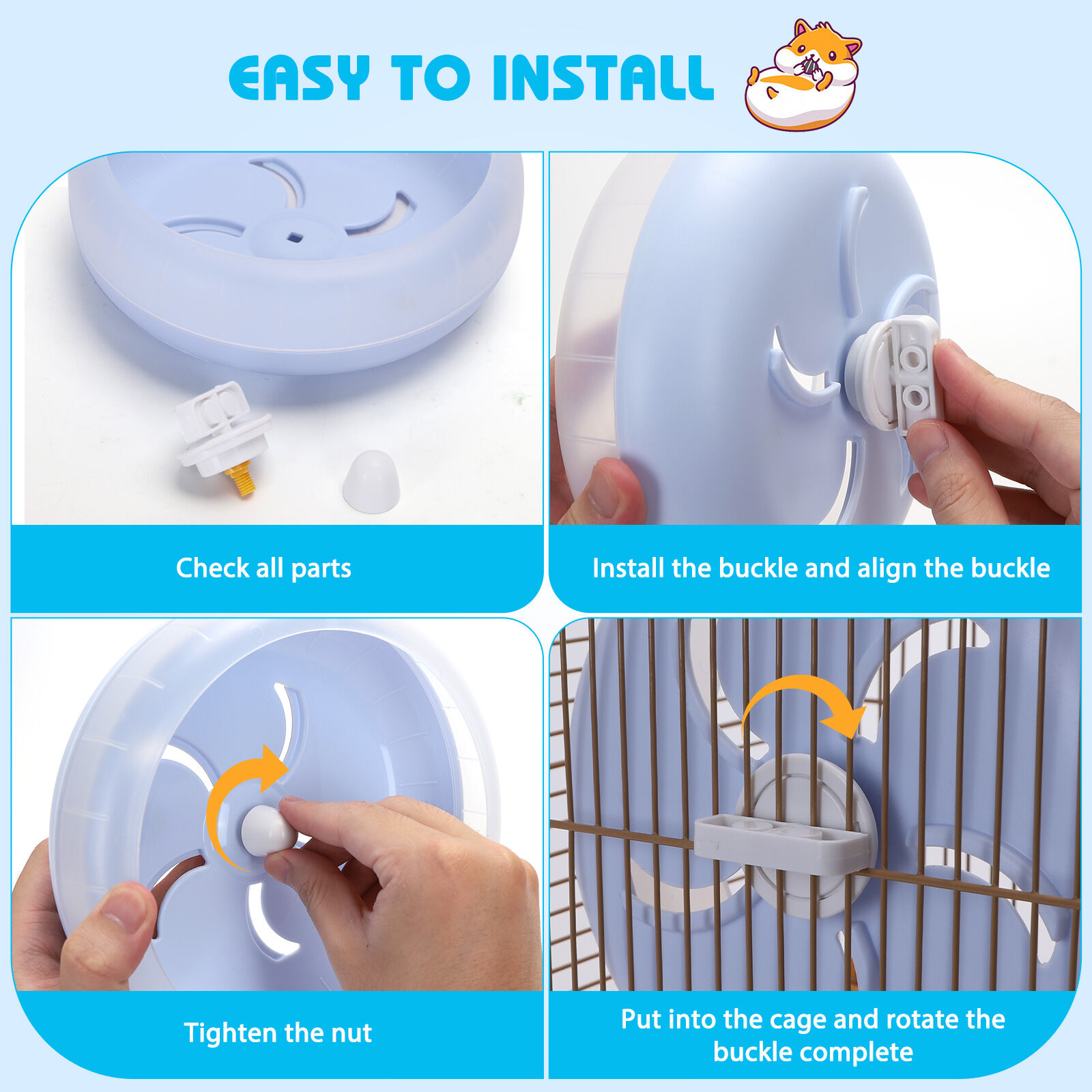 EASY TO INSTALL

Check all parts

Install the buckle and align the buckle

Tighten the nut

Put into the cage and rotate the buckle complete