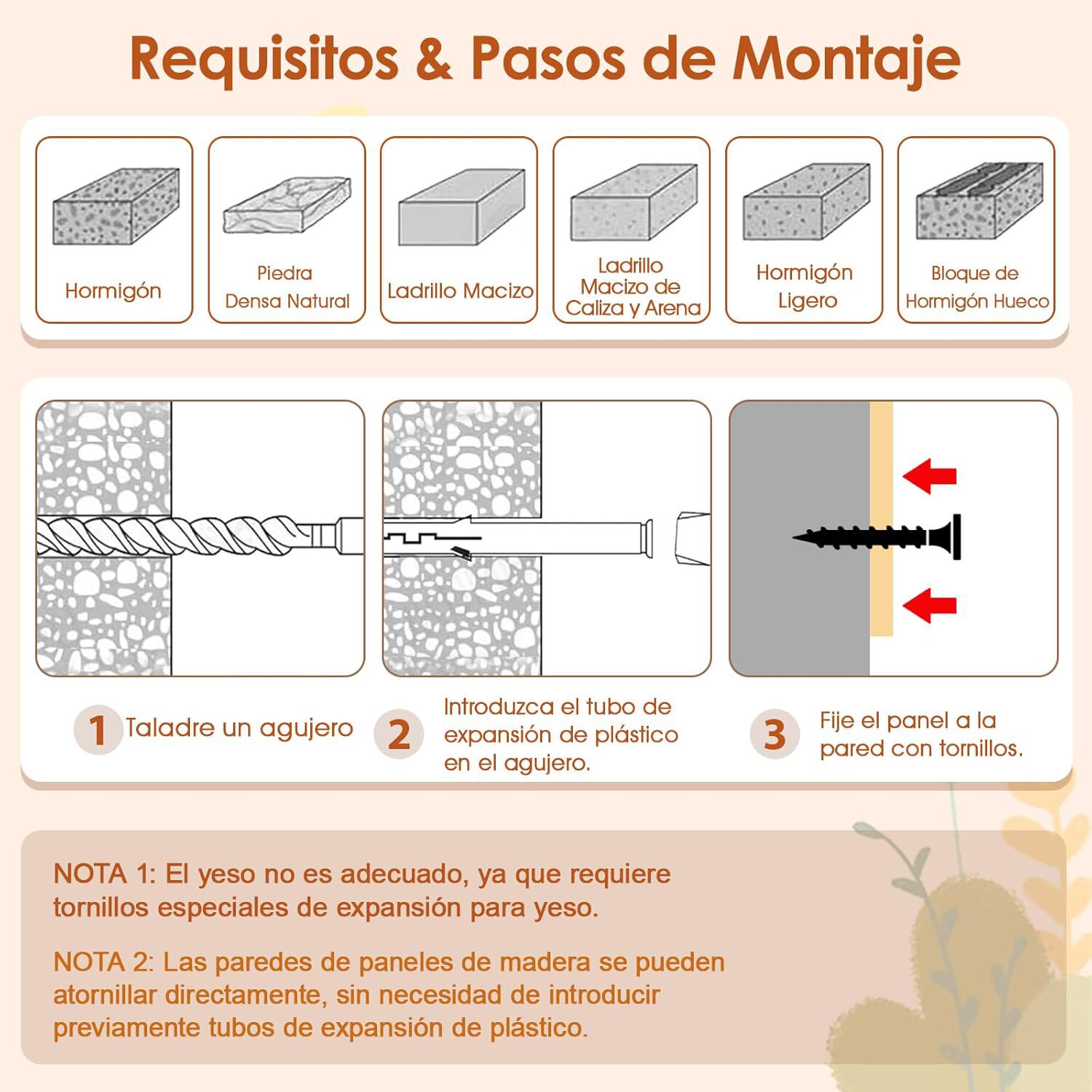 Requisitos & Pasos de Montaje

Hormigón

Piedra Densa Natural

Ladrillo Macizo

Ladrillo Macizo de Caliza y Arena

Hormigón Ligero

Bloque de Hormigón Hueco

1 Taladre un agujero

2 Introduzca el tubo de expansión de plástico en el agujero.

3 Fije el panel a la pared con tornillos.

NOTA 1: El yeso no es adecuado, ya que requiere tornillos especiales de expansión para yeso.

NOTA 2: Las paredes de paneles de madera se pueden atornillar directamente, sin necesidad de introducir previamente tubos de expansión de plástico.