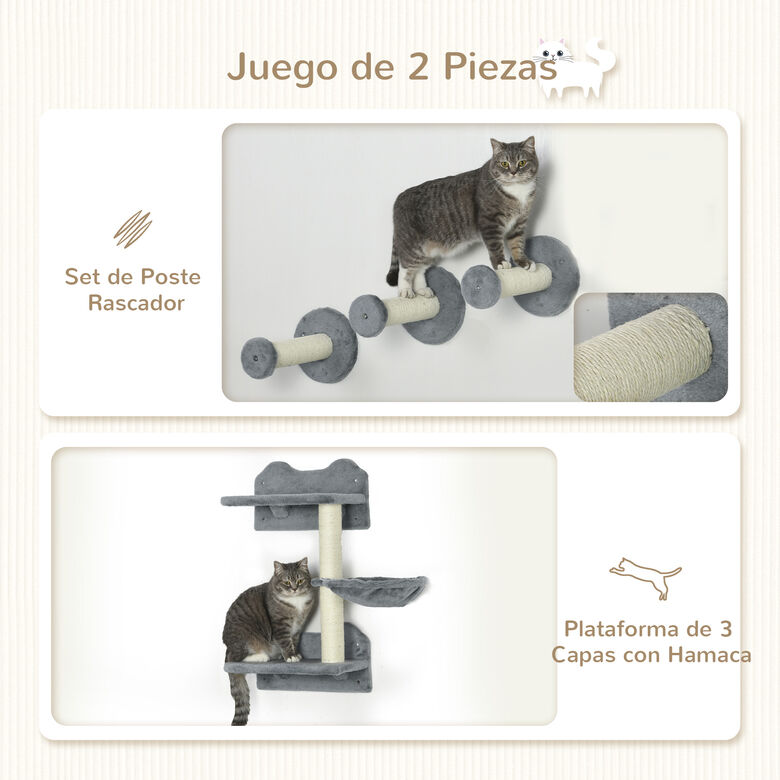 Juego de 2 Piezas

Set de Poste Rascador

Plataforma de 3 Capas con Hamaca