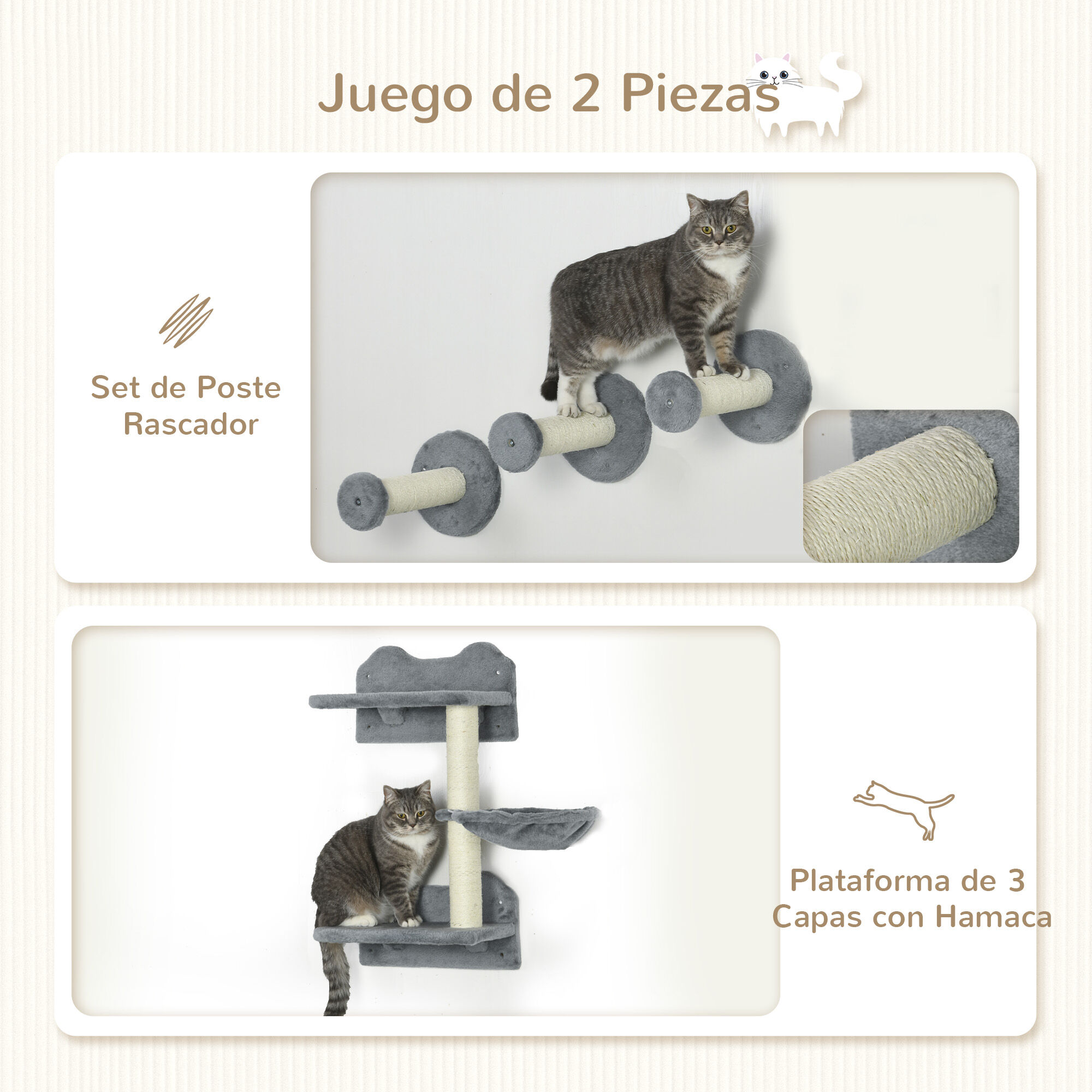 Juego de 2 Piezas

Set de Poste Rascador

Plataforma de 3 Capas con Hamaca