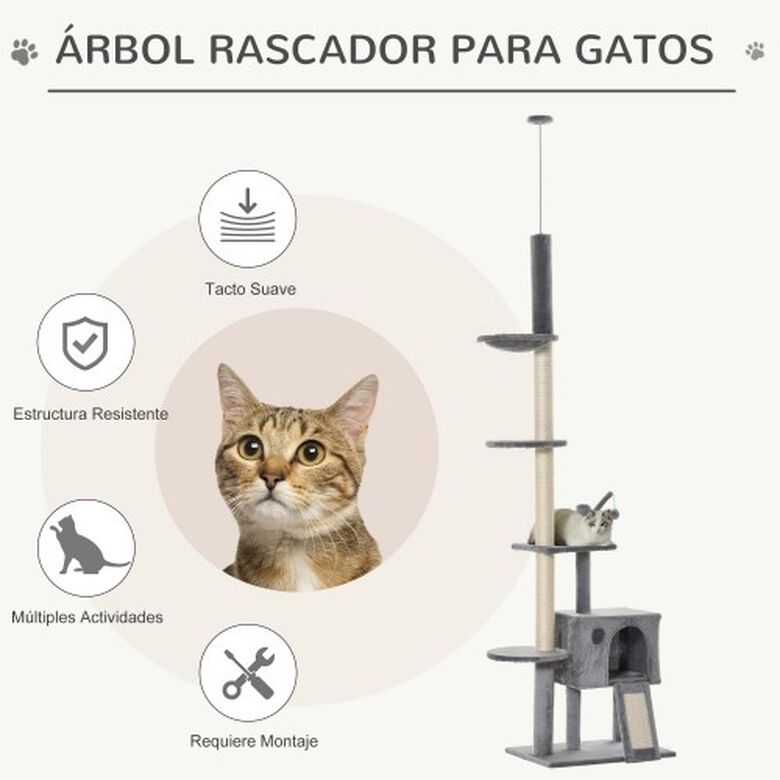 ÁRBOL RASCADOR PARA GATOS

Tacto Suave

Estructura Resistente

Múltiples Actividades

Requiere Montaje