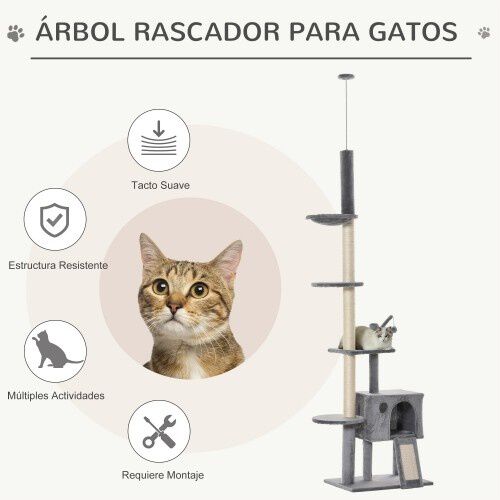 ÁRBOL RASCADOR PARA GATOS

Tacto Suave

Estructura Resistente

Múltiples Actividades

Requiere Montaje